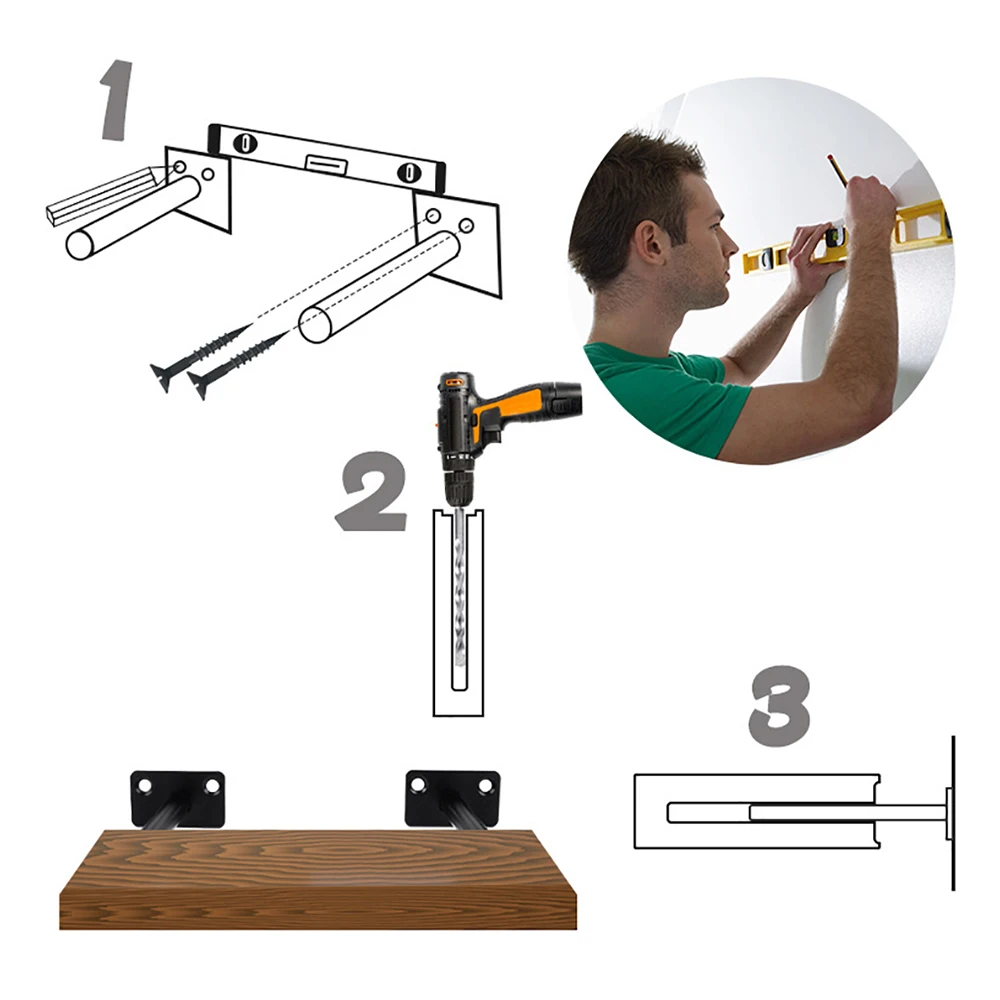 1

2

3