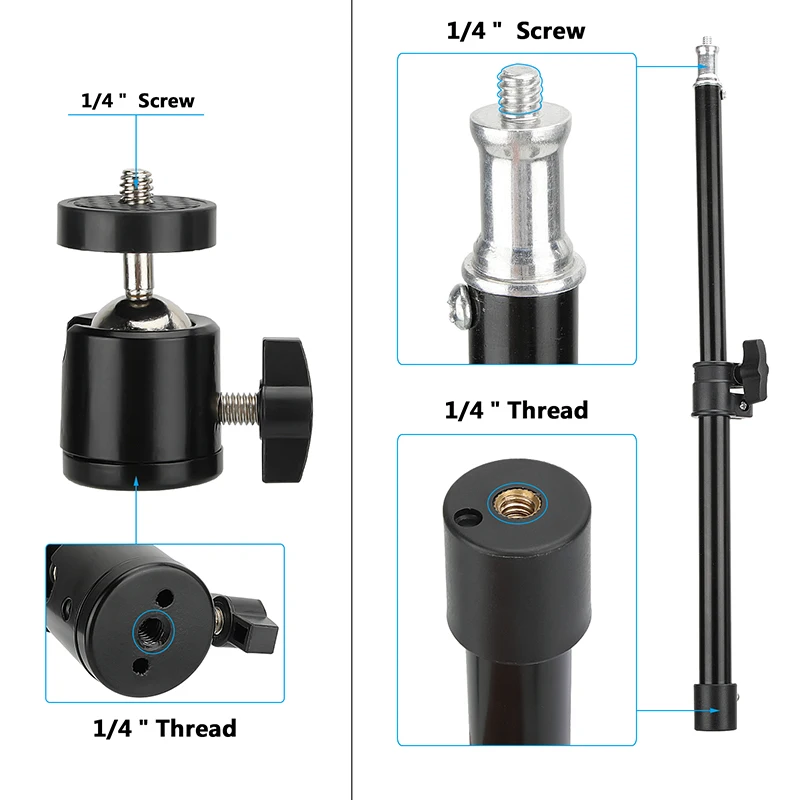 1/4 " Screw

1/4 " Thread

1/4 " Screw

1/4 " Thread