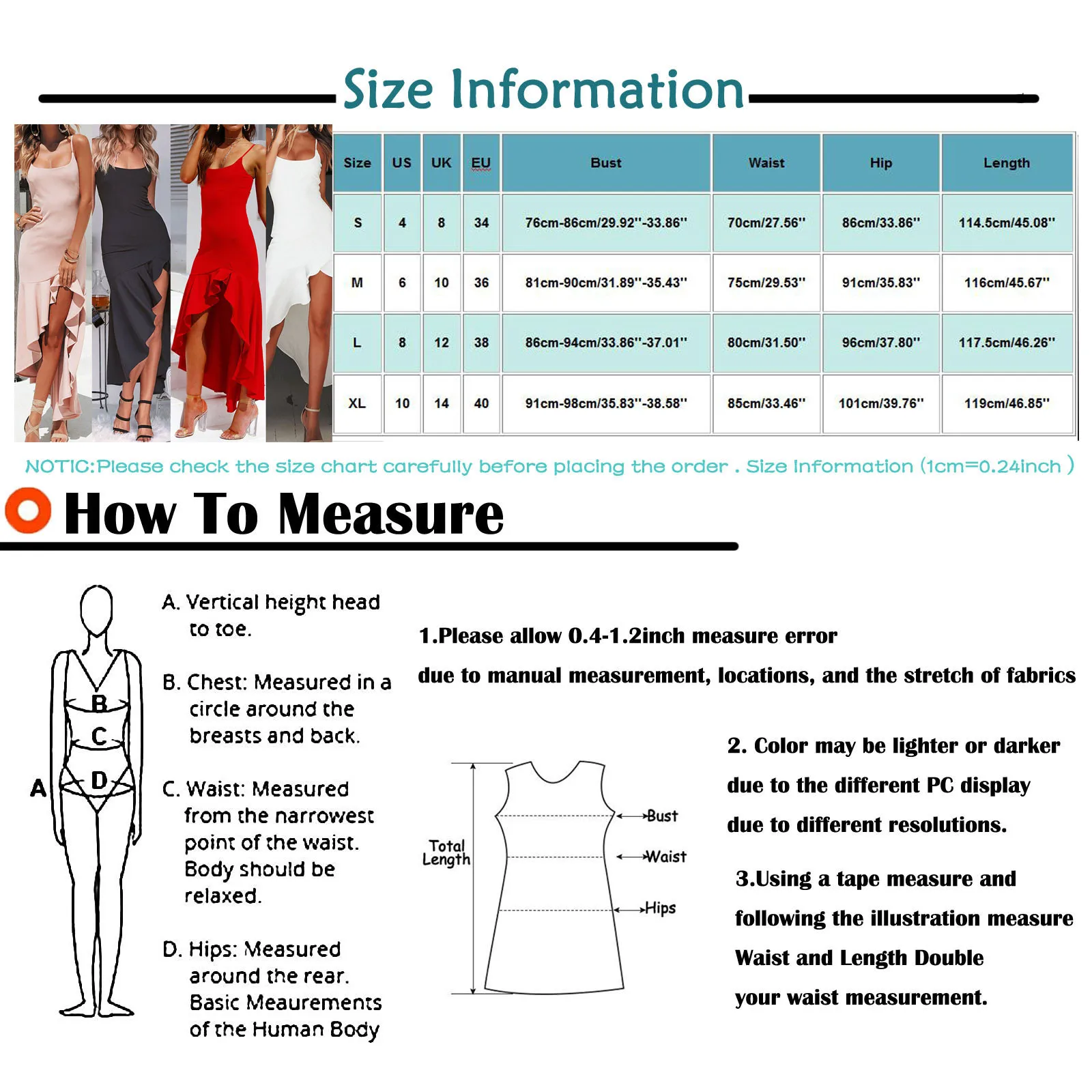 Size Information

| Size | US | UK | EU | Bust | Waist | Hip | Length |
|---|---|---|---|---|---|---|---|
| S | 4 | 8 | 34 | 76cm-86cm/29.92''-33.86'' | 70cm/27.56'' | 86cm/33.86'' | 114.5cm/45.08'' |
| M | 6 | 10 | 36 | 81cm-90cm/31.89''-35.43'' | 75cm/29.53'' | 91cm/35.83'' | 116cm/45.67'' |
| L | 8 | 12 | 38 | 86cm-94cm/33.86''-37.01'' | 80cm/31.50'' | 96cm/37.80'' | 117.5cm/46.26'' |
| XL | 10 | 14 | 40 | 91cm-98cm/35.83''-38.58'' | 85cm/33.46'' | 101cm/39.76'' | 119cm/46.85'' |

NOTIC:Please check the size chart carefully before placing the order . Size Information (1cm=0.24inch )

How To Measure

A B C D

A. Vertical height head to toe.

B. Chest: Measured in a circle around the breasts and back.

C. Waist: Measured from the narrowest point of the waist. Body should be relaxed.

D. Hips: Measured around the rear. Basic Meaurements of the Human Body

1.Please allow 0.4-1.2inch measure error

due to manual measurement, locations, and the stretch of fabrics

Total Length

Bust

Waist

Hips

2. Color may be lighter or darker

due to the different PC display

due to different resolutions.

3.Using a tape measure and

following the illustration measure

Waist and Length Double

your waist measurement.