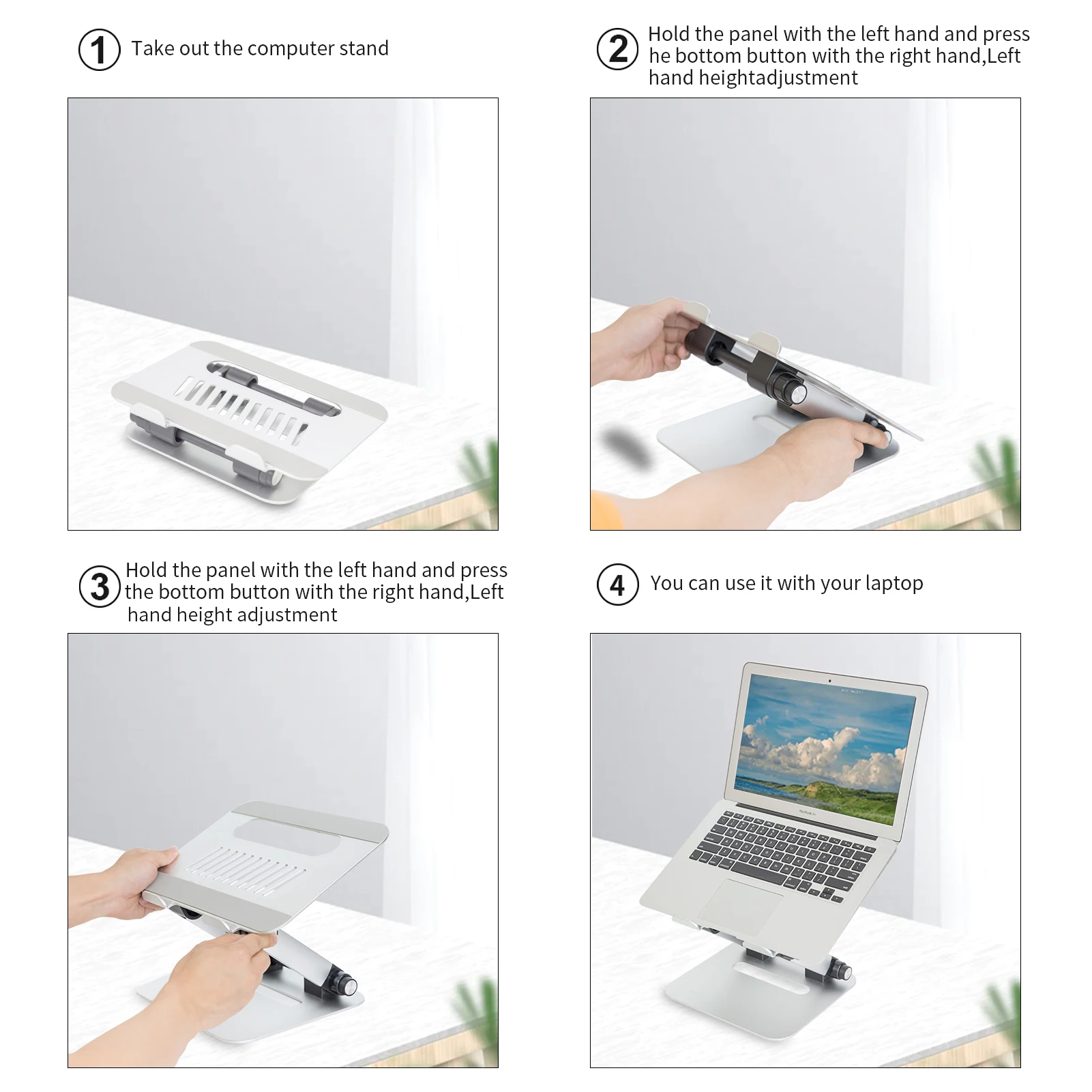 1 Take out the computer stand

2 Hold the panel with the left hand and press he bottom button with the right hand,Left hand heightadjustment

3 Hold the panel with the left hand and press the bottom button with the right hand,Left hand height adjustment

4 You can use it with your laptop

MacBook Air