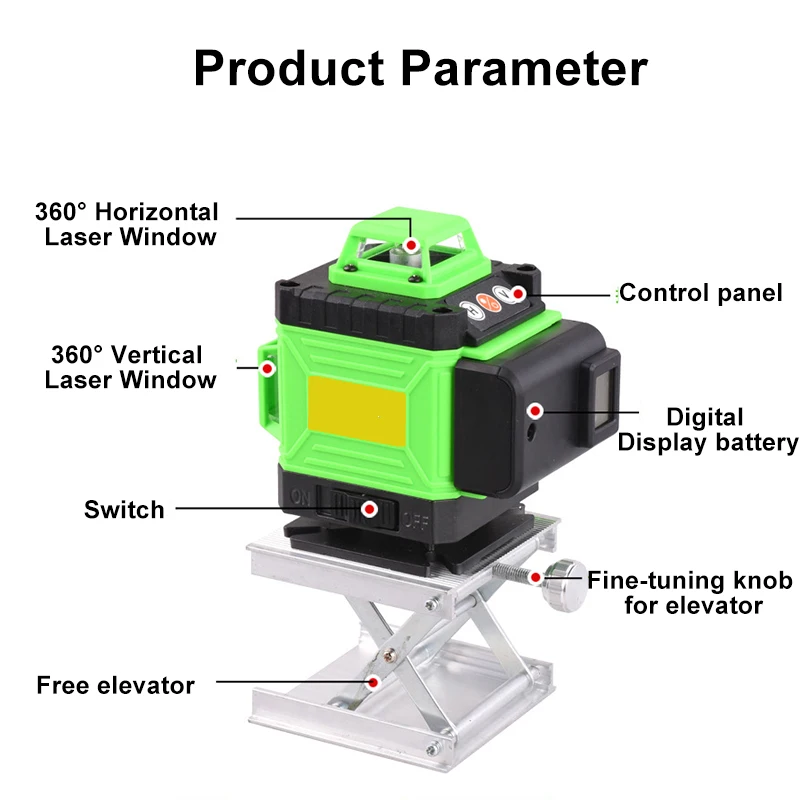 Product Parameter

360° Horizontal Laser Window

Control panel

360° Vertical Laser Window

Digital Display battery

Switch

ON

OFF

Fine-tuning knob for elevator

Free elevator