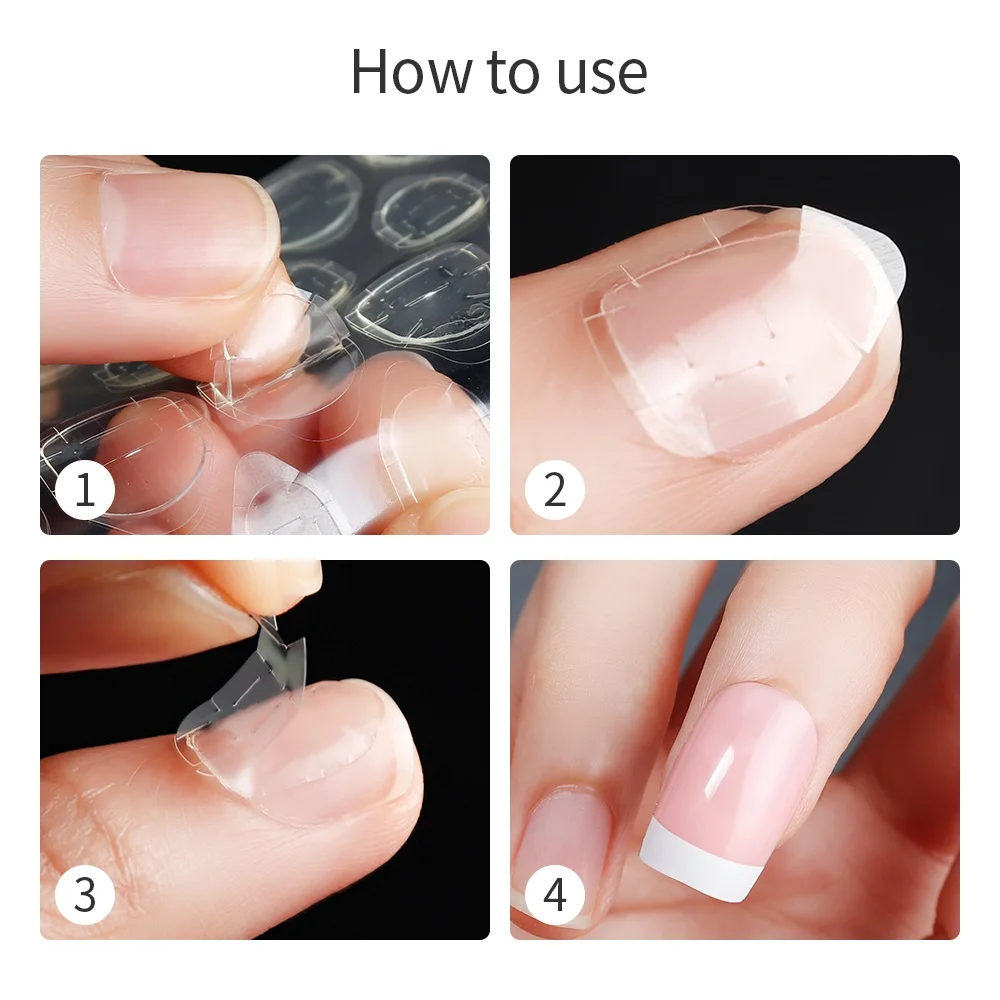 How to use

1

2

3

4