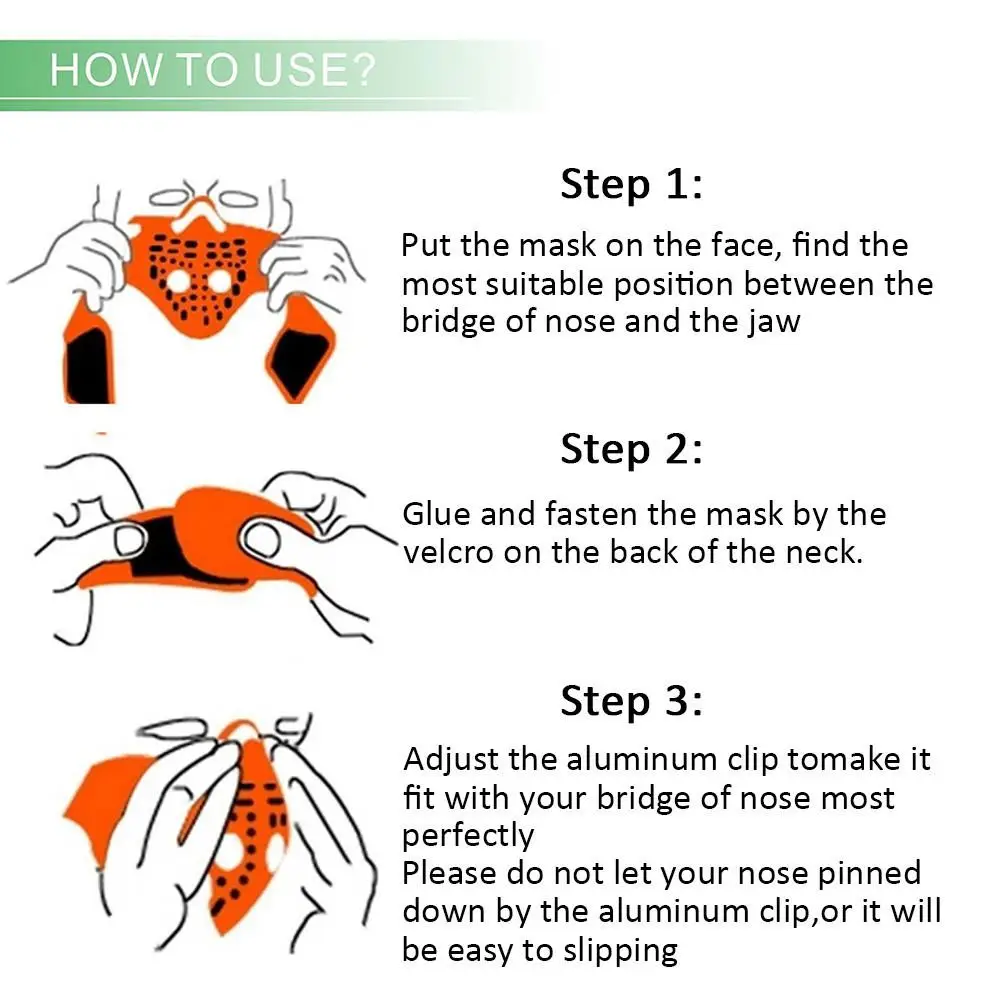 HOW TO USE?

Step 1:

Put the mask on the face, find the most suitable position between the bridge of nose and the jaw

Step 2:

Glue and fasten the mask by the velcro on the back of the neck.

Step 3:

Adjust the aluminum clip tomake it fit with your bridge of nose most perfectly
Please do not let your nose pinned down by the aluminum clip,or it will be easy to slipping