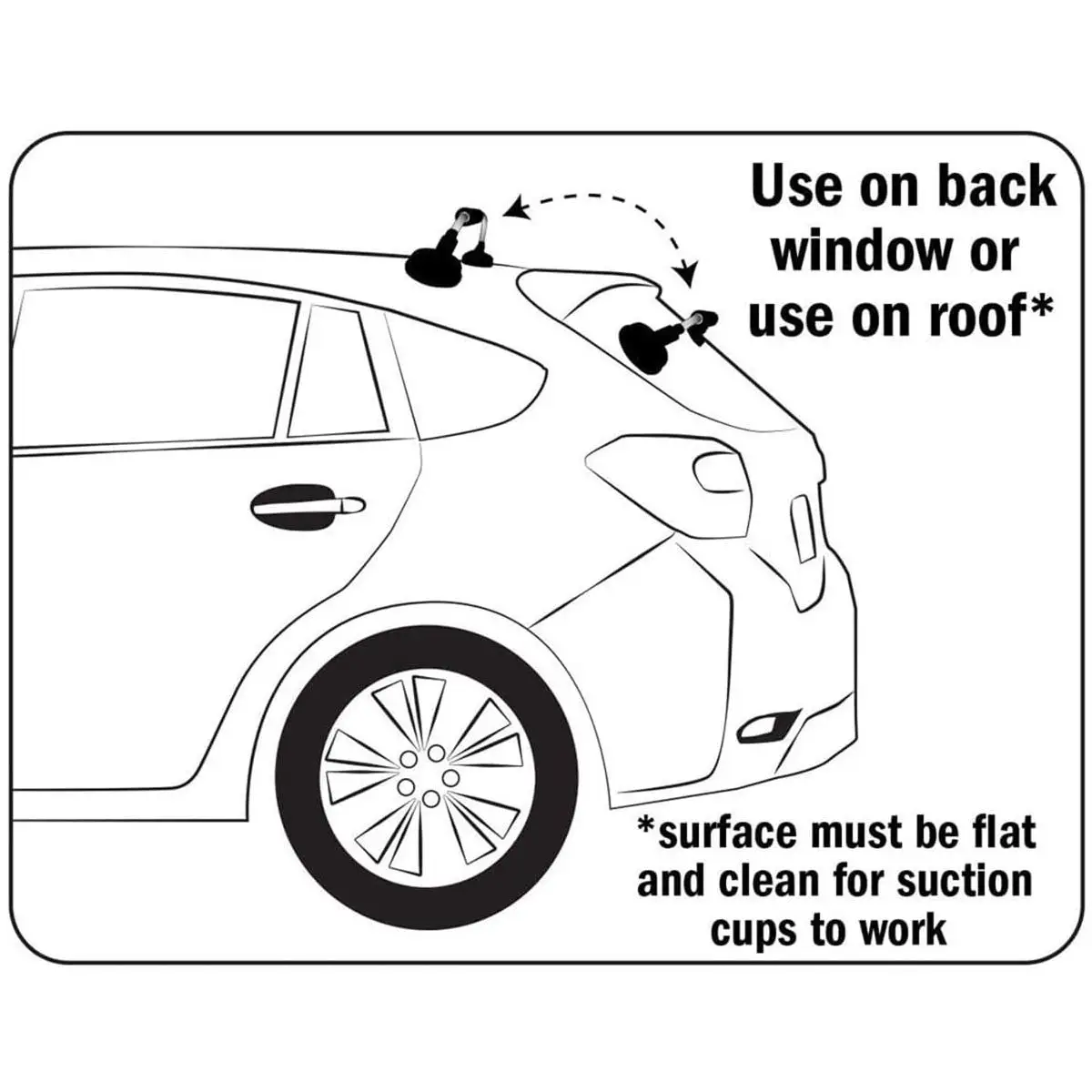 Use on back window or use on roof*

*surface must be flat and clean for suction cups to work