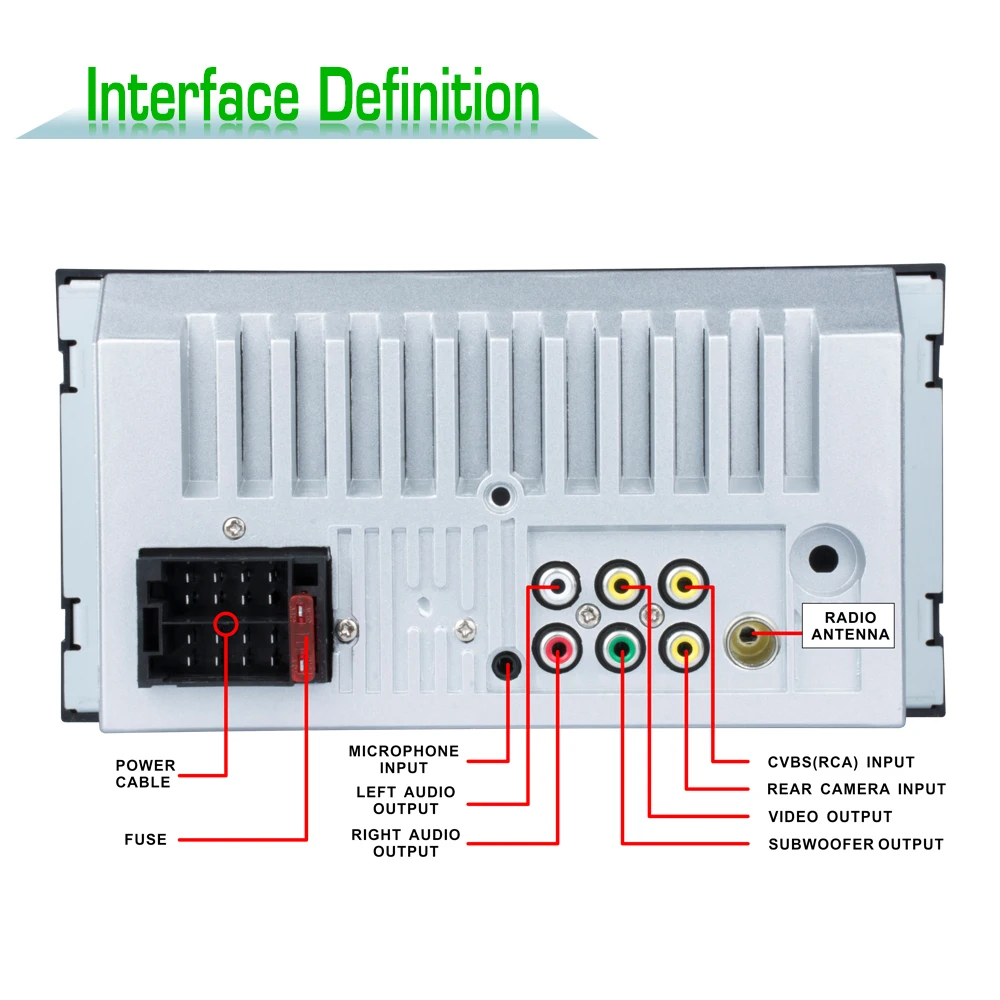 Interface Definition

RADIO ANTENNA

POWER CABLE

FUSE

MICROPHONE INPUT

LEFT AUDIO OUTPUT

RIGHT AUDIO OUTPUT

CVBS(RCA) INPUT

REAR CAMERA INPUT

VIDEO OUTPUT

SUBWOOFER OUTPUT