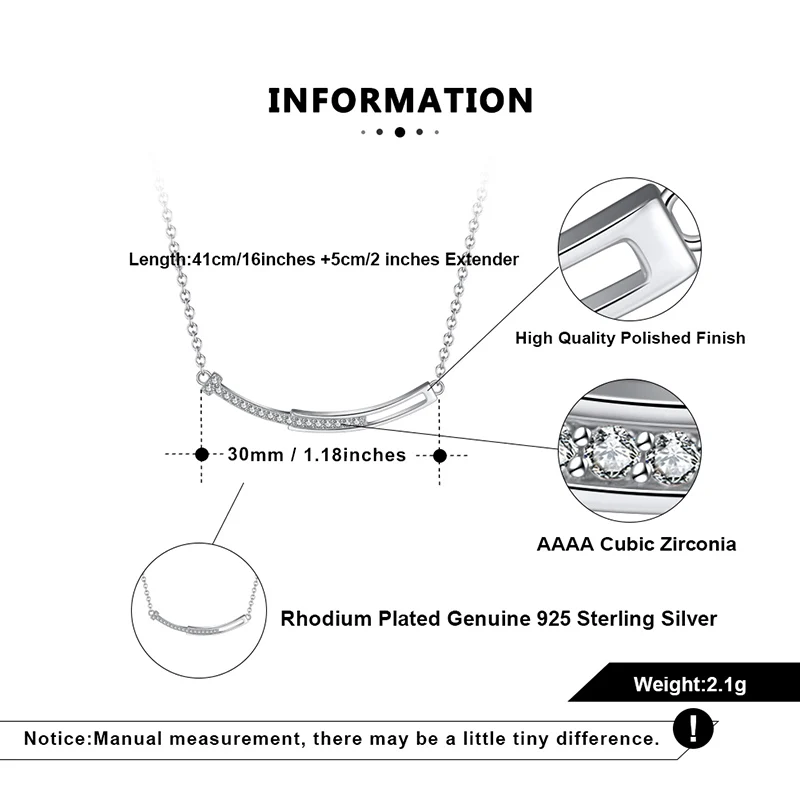 INFORMATION

Length:41cm/16inches +5cm/2 inches Extender

High Quality Polished Finish

30mm / 1.18inches

AAAA Cubic Zirconia

Rhodium Plated Genuine 925 Sterling Silver

Weight:2.1g

Notice:Manual measurement, there may be a little tiny difference.

!