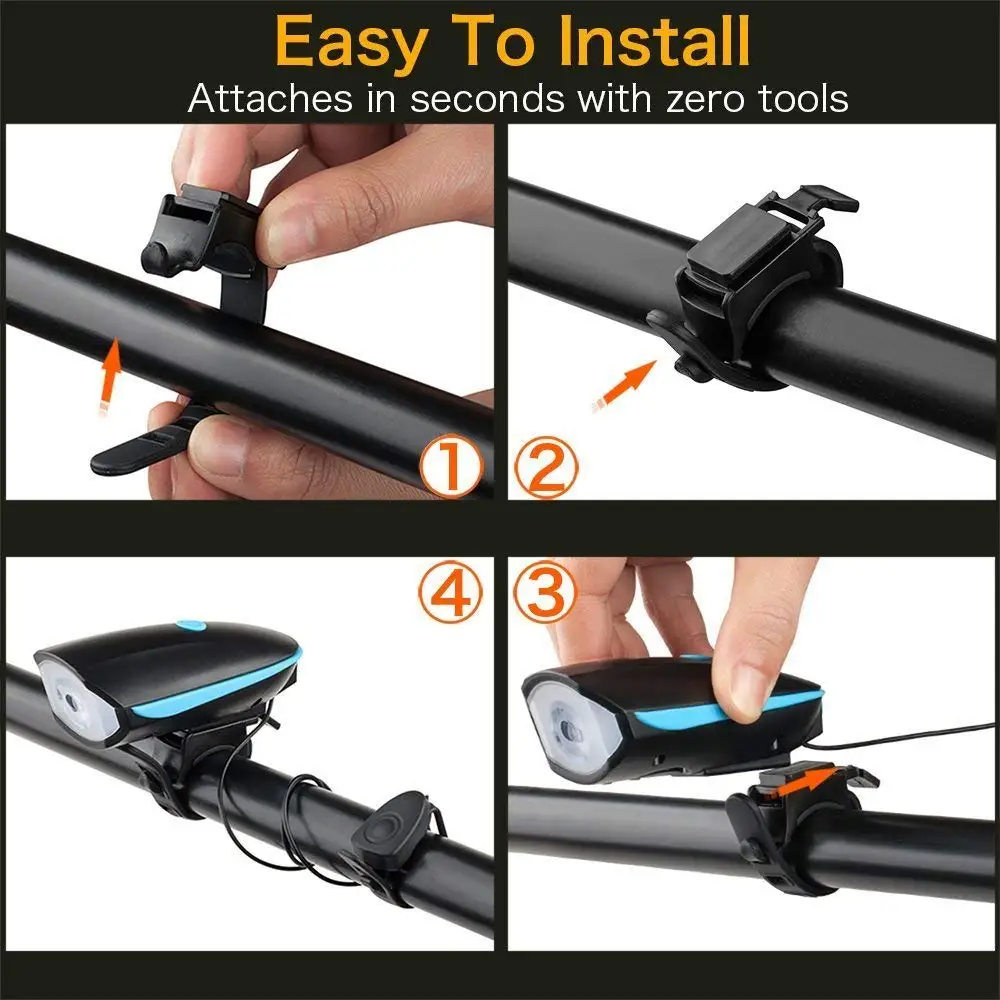 Easy To Install

Attaches in seconds with zero tools

①

②

④

③