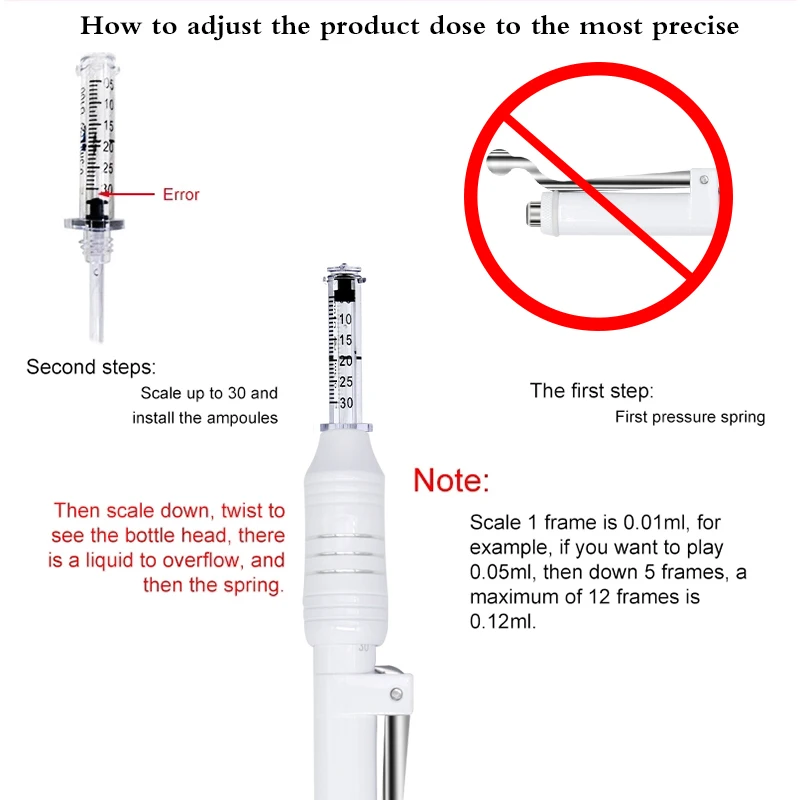 How to adjust the product dose to the most precise

05
10
15
20
25
30
Error

Second steps:
Scale up to 30 and install the ampoules

10
15
20
25
30

The first step:
First pressure spring

Then scale down, twist to see the bottle head, there is a liquid to overflow, and then the spring.

Note:

Scale 1 frame is 0.01ml, for example, if you want to play 0.05ml, then down 5 frames, a maximum of 12 frames is 0.12ml.

30