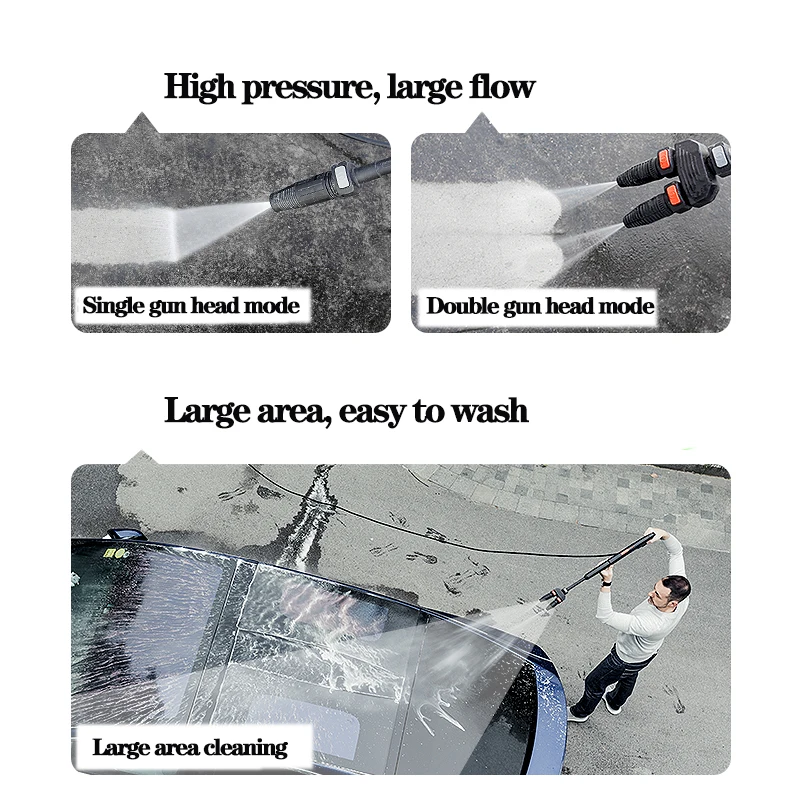 High pressure, large flow

Single gun head mode

Double gun head mode

Large area, easy to wash

Large area cleaning