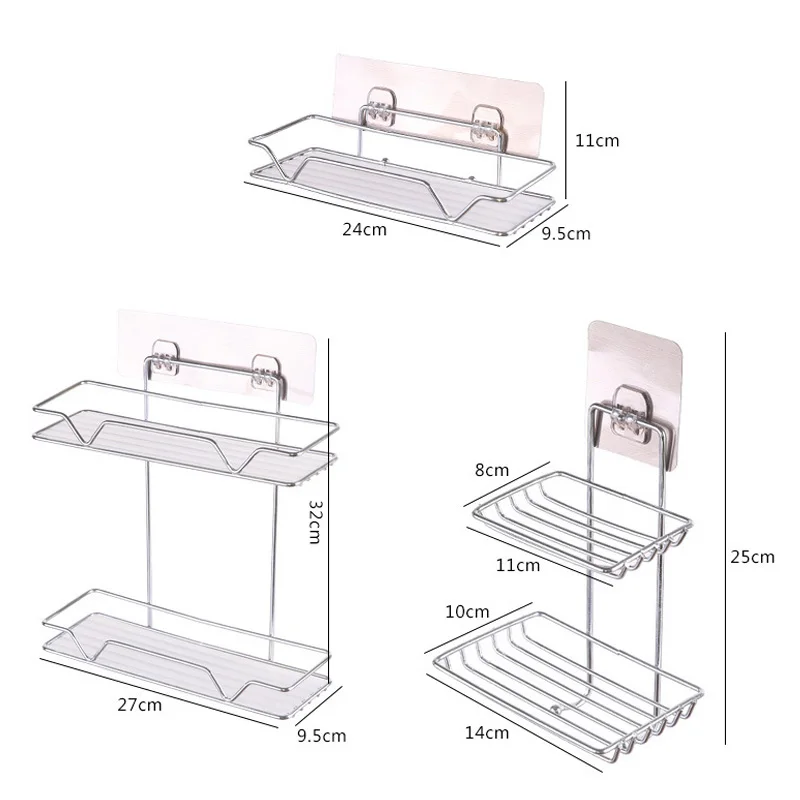 11cm
24cm
9.5cm

32cm
27cm
9.5cm

8cm
11cm
25cm
10cm
14cm