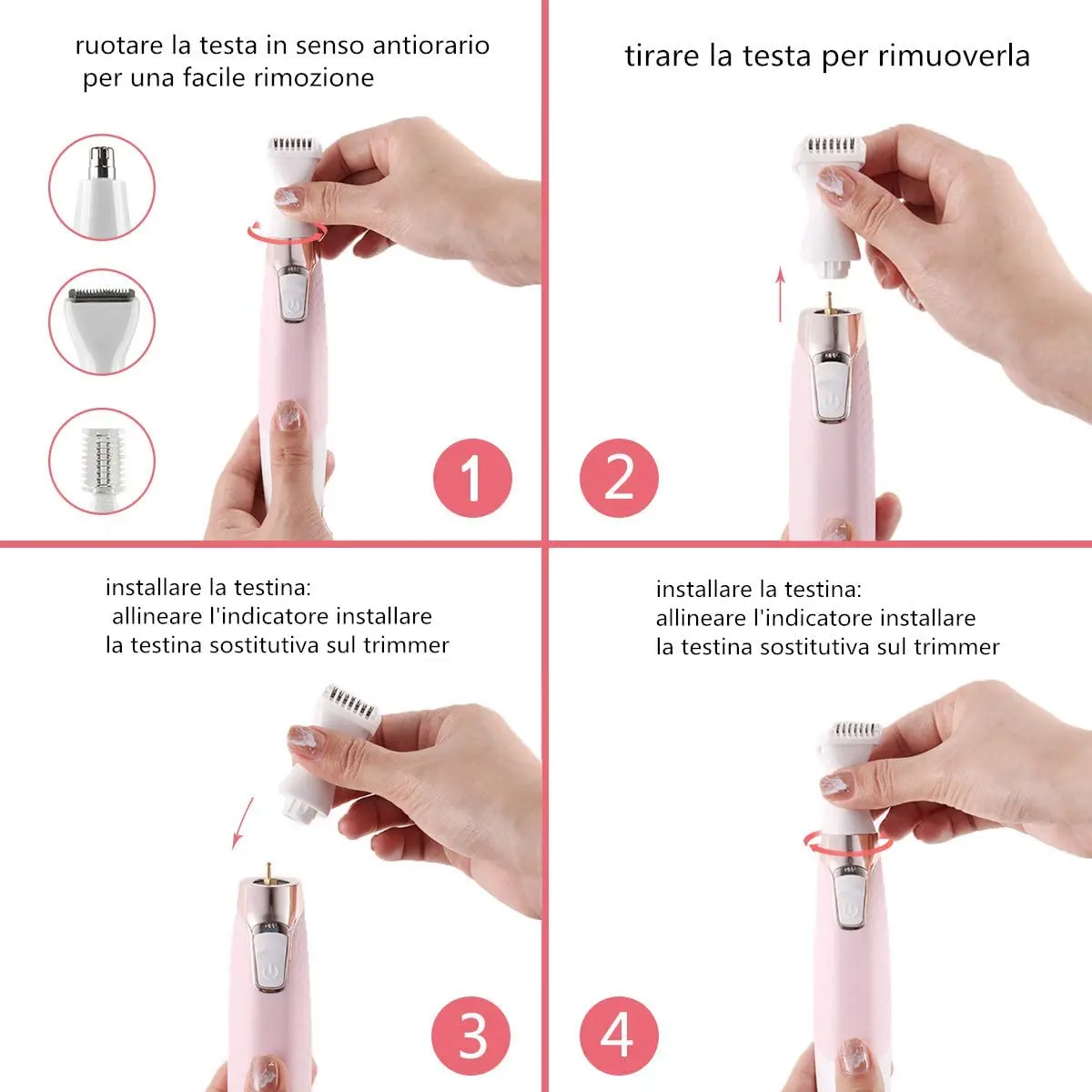 ruotare la testa in senso antiorario per una facile rimozione

1

tirare la testa per rimuoverla

2

installare la testina: allineare l'indicatore installare la testina sostitutiva sul trimmer

3

installare la testina: allineare l'indicatore installare la testina sostitutiva sul trimmer

4