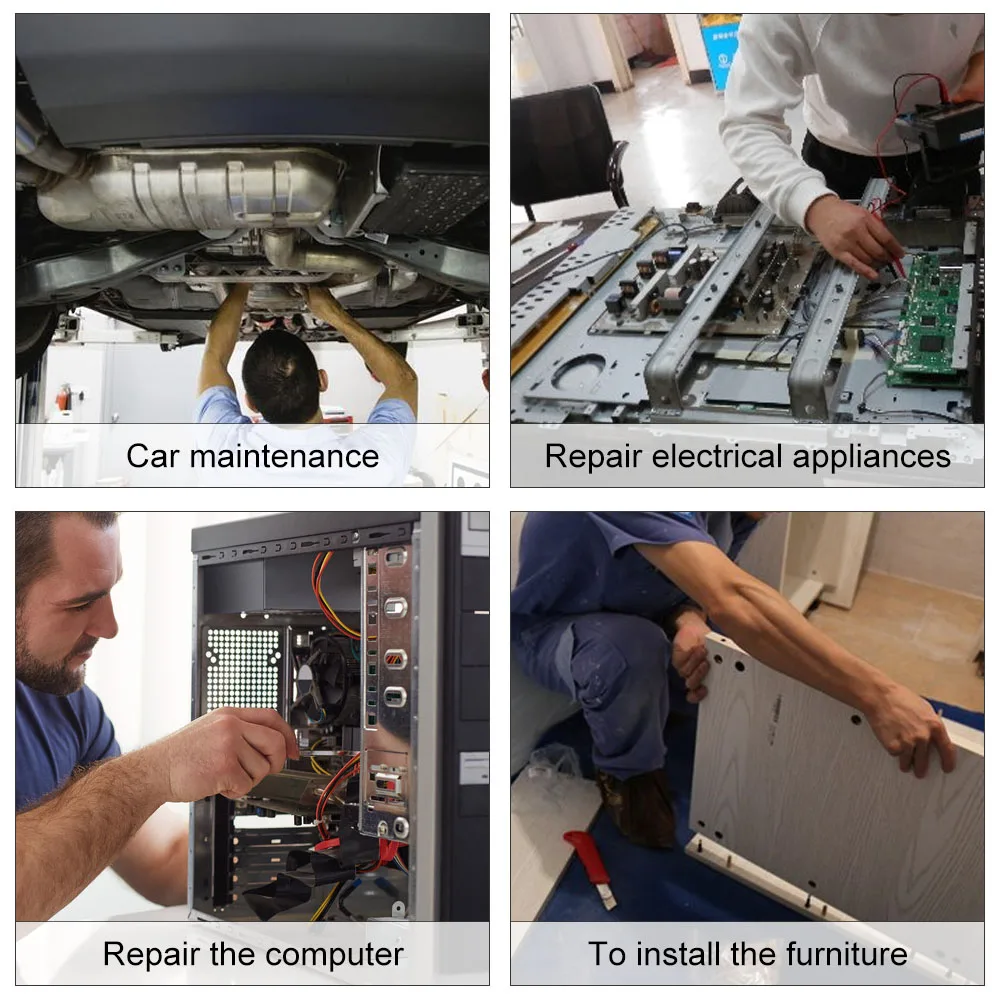 Car maintenance

Repair electrical appliances

Repair the computer

To install the furniture