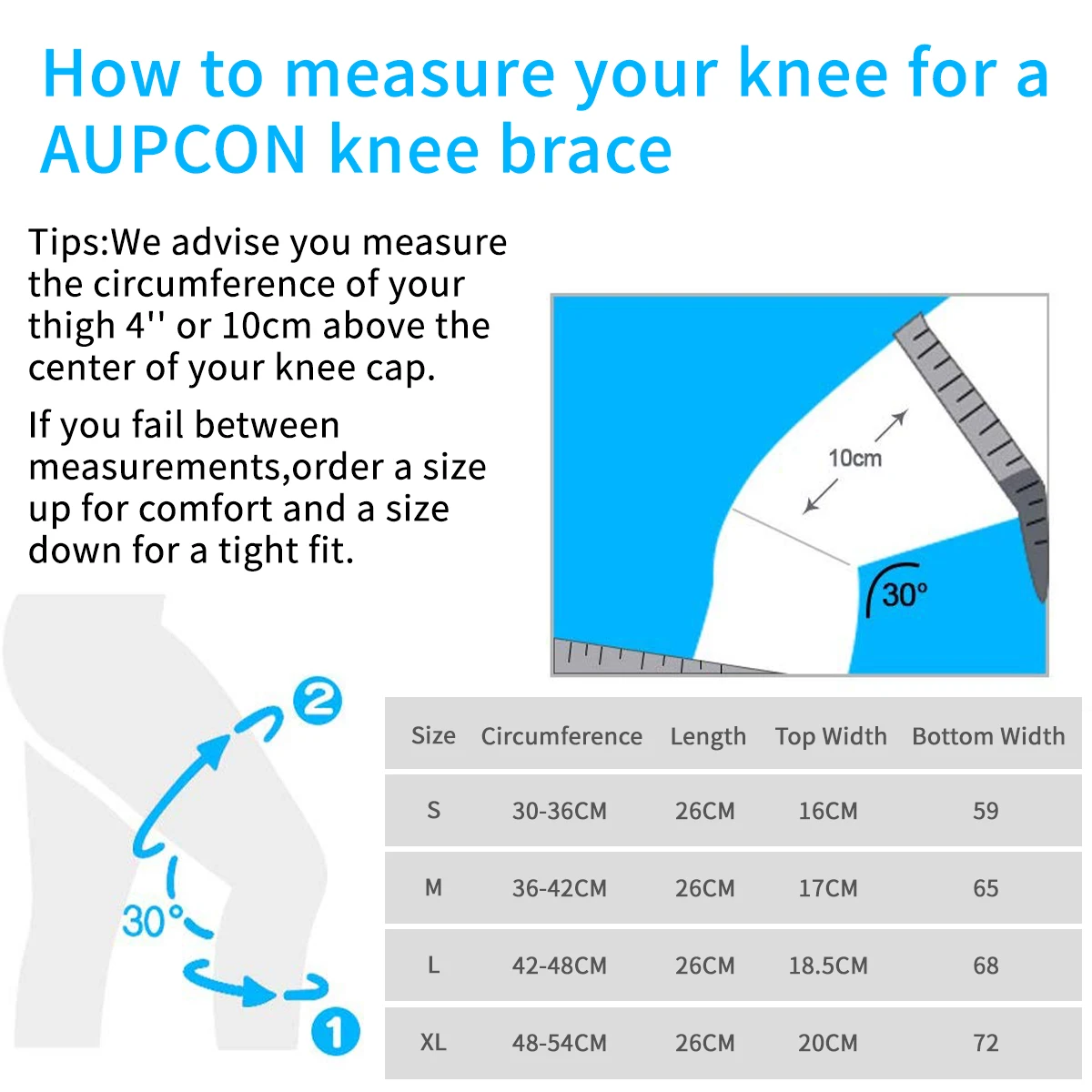 How to measure your knee for a AUPCON knee brace

Tips:We advise you measure the circumference of your thigh 4'' or 10cm above the center of your knee cap.

If you fail between measurements,order a size up for comfort and a size down for a tight fit.

10cm

30°

2

30°

1

| Size | Circumference | Length | Top Width | Bottom Width |
|---|---|---|---|---|
| S | 30-36CM | 26CM | 16CM | 59 |
| M | 36-42CM | 26CM | 17CM | 65 |
| L | 42-48CM | 26CM | 18.5CM | 68 |
| XL | 48-54CM | 26CM | 20CM | 72 |