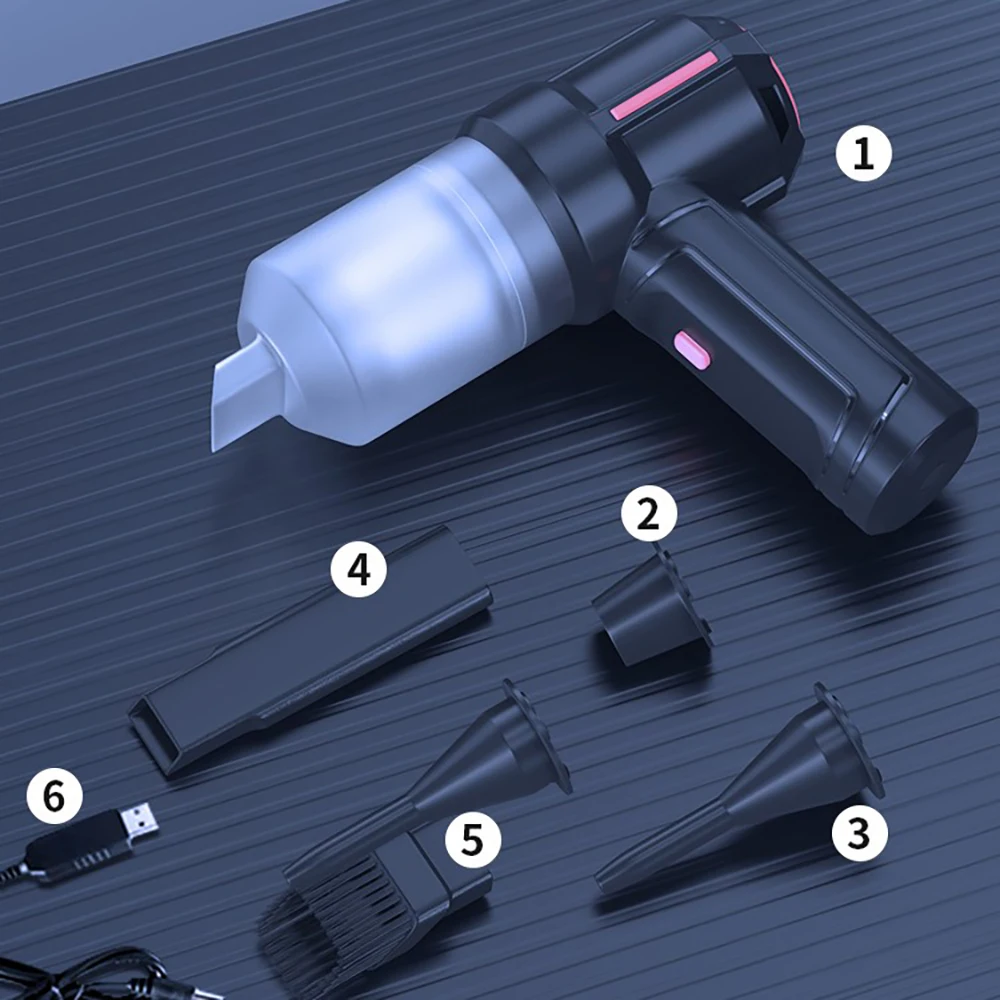 1
2
4
6
5
3