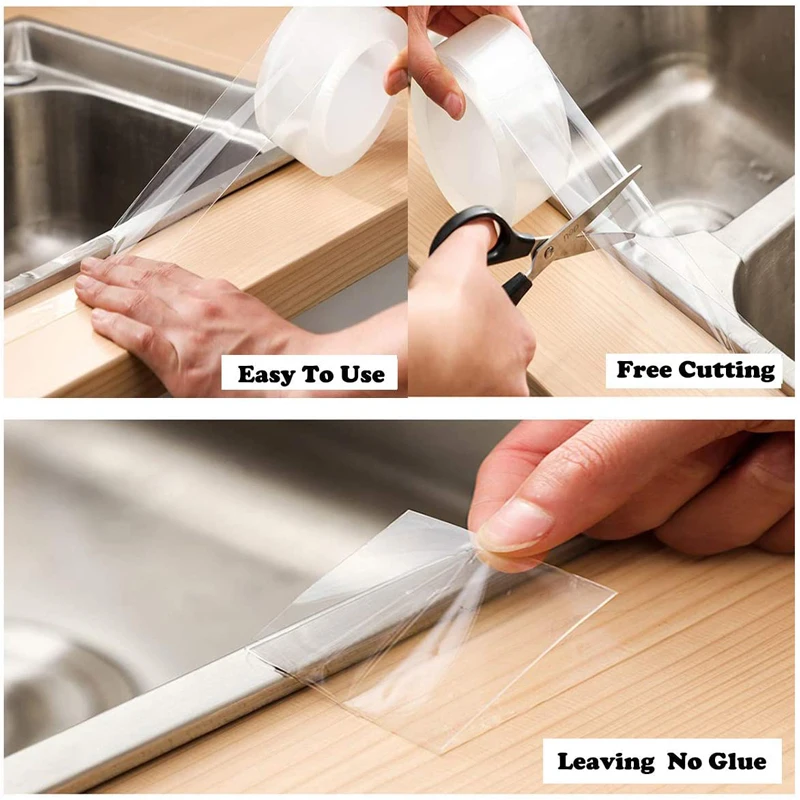 Easy To Use

Free Cutting

Leaving No Glue