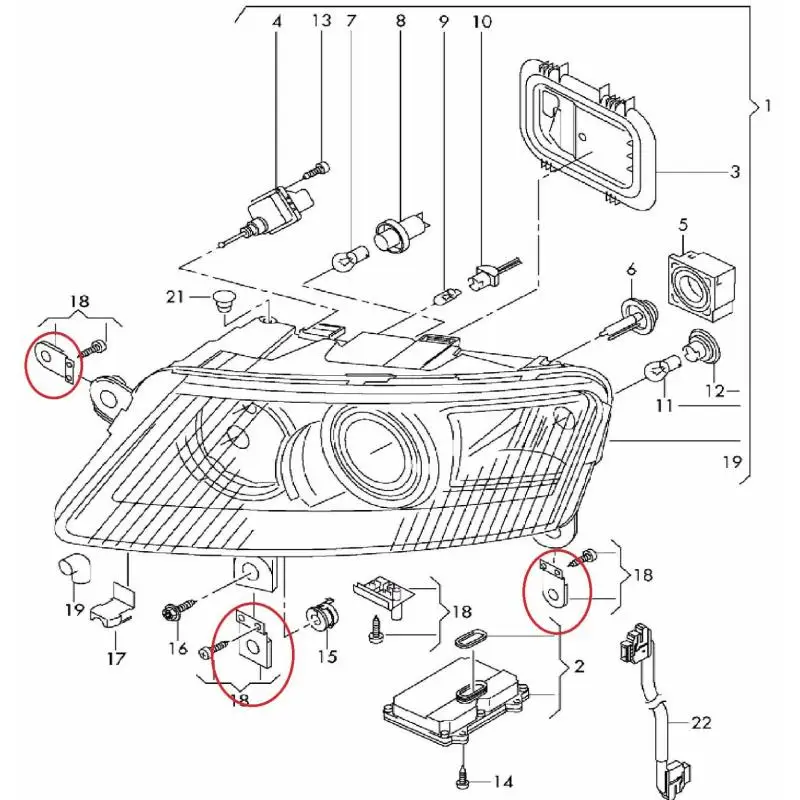 4
13
7
8
9
10
1
3
5
6
21
18
12
11
19
19
17
16
18
15
18
18
2
22
14