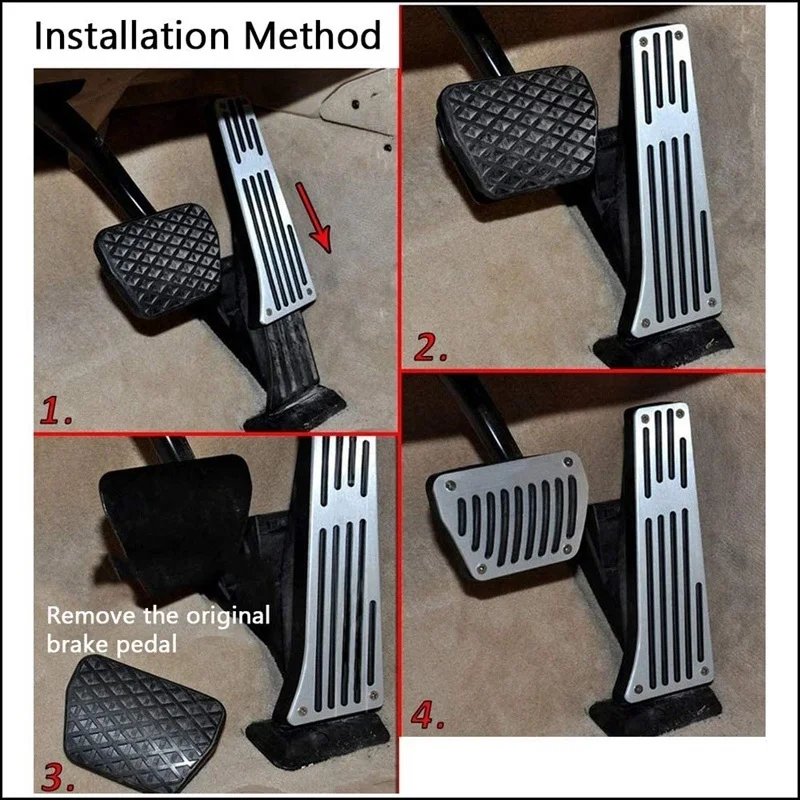 Installation Method

1.

2.

Remove the original brake pedal

3.

4.