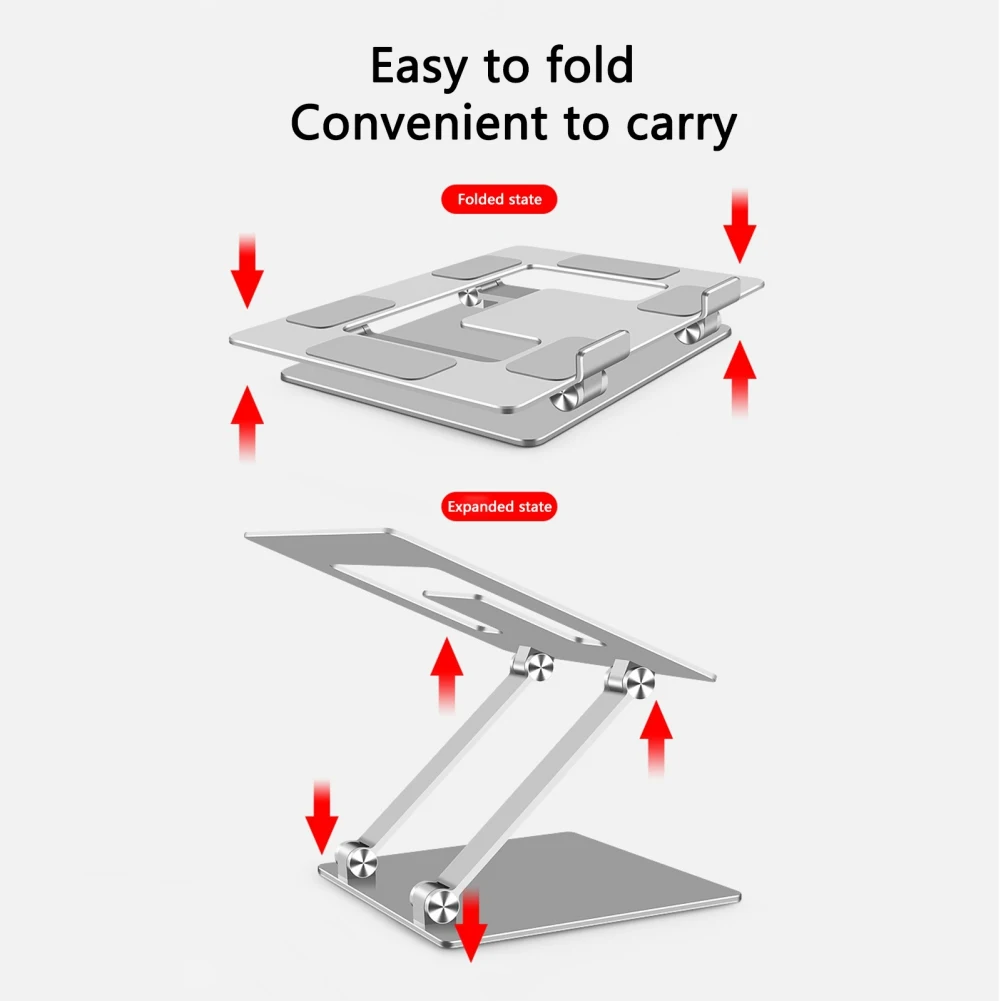 Easy to fold
Convenient to carry

Folded state

Expanded state