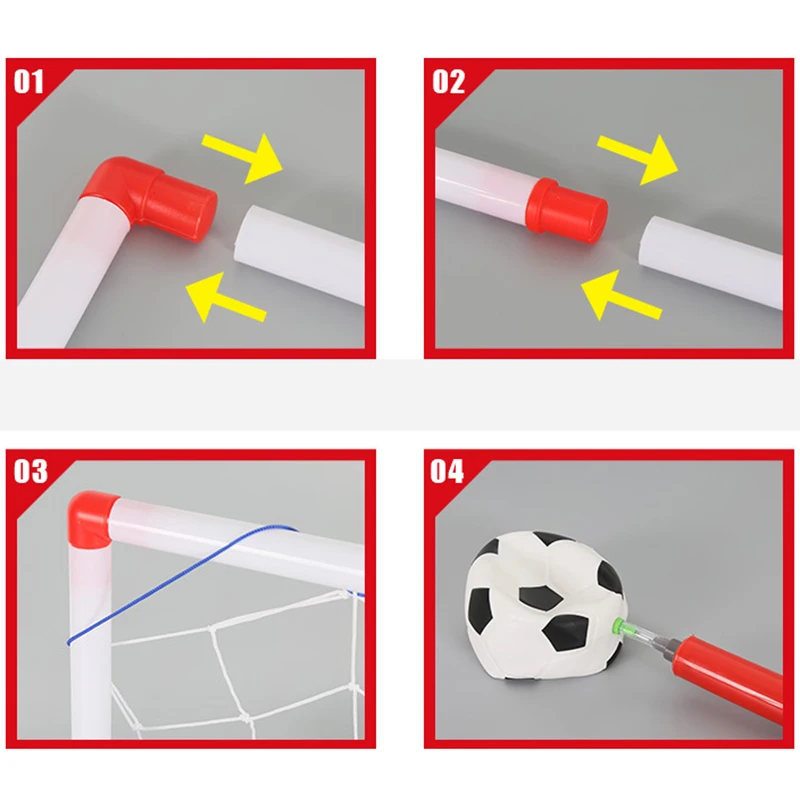 01

02

03

04