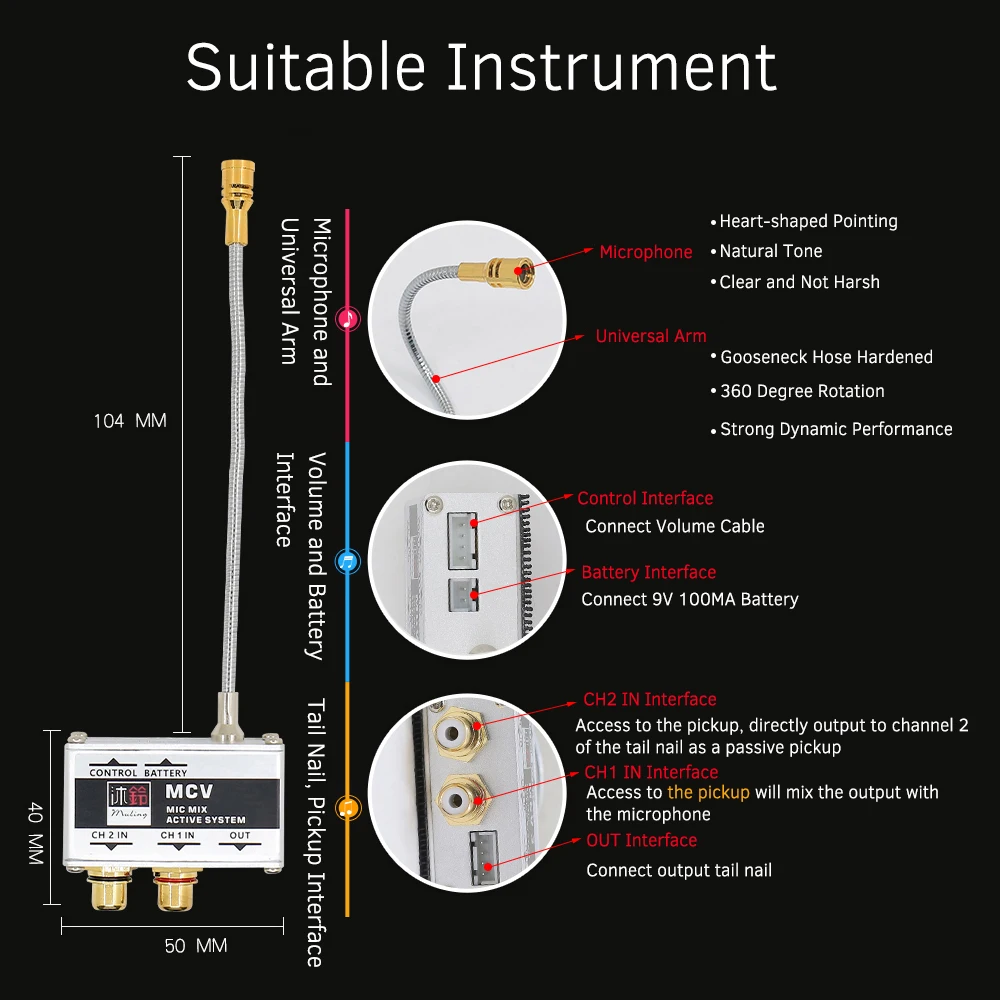 Suitable Instrument

104 MM

40 MM

50 MM

CONTROL BATTERY

沐鈴 Muling

MCV

MIC MIX ACTIVE SYSTEM

CH 2 IN CH 1 IN OUT

Microphone and Universal Arm

Volume and Battery Interface

Tail Nail, Pickup Interface

Microphone

• Heart-shaped Pointing
• Natural Tone
• Clear and Not Harsh

Universal Arm

• Gooseneck Hose Hardened
• 360 Degree Rotation
• Strong Dynamic Performance

Control Interface
Connect Volume Cable

Battery Interface
Connect 9V 100MA Battery

CH2 IN Interface
Access to the pickup, directly output to channel 2 of the tail nail as a passive pickup

CH1 IN Interface
Access to the pickup will mix the output with the microphone

OUT Interface
Connect output tail nail