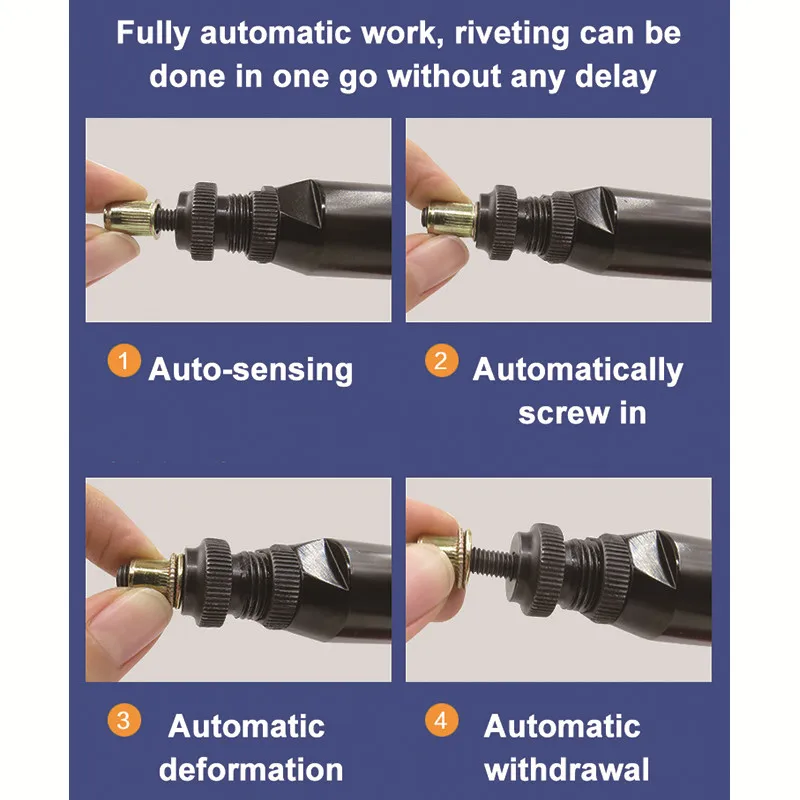 Fully automatic work, riveting can be done in one go without any delay

1 Auto-sensing

2 Automatically screw in

3 Automatic deformation

4 Automatic withdrawal