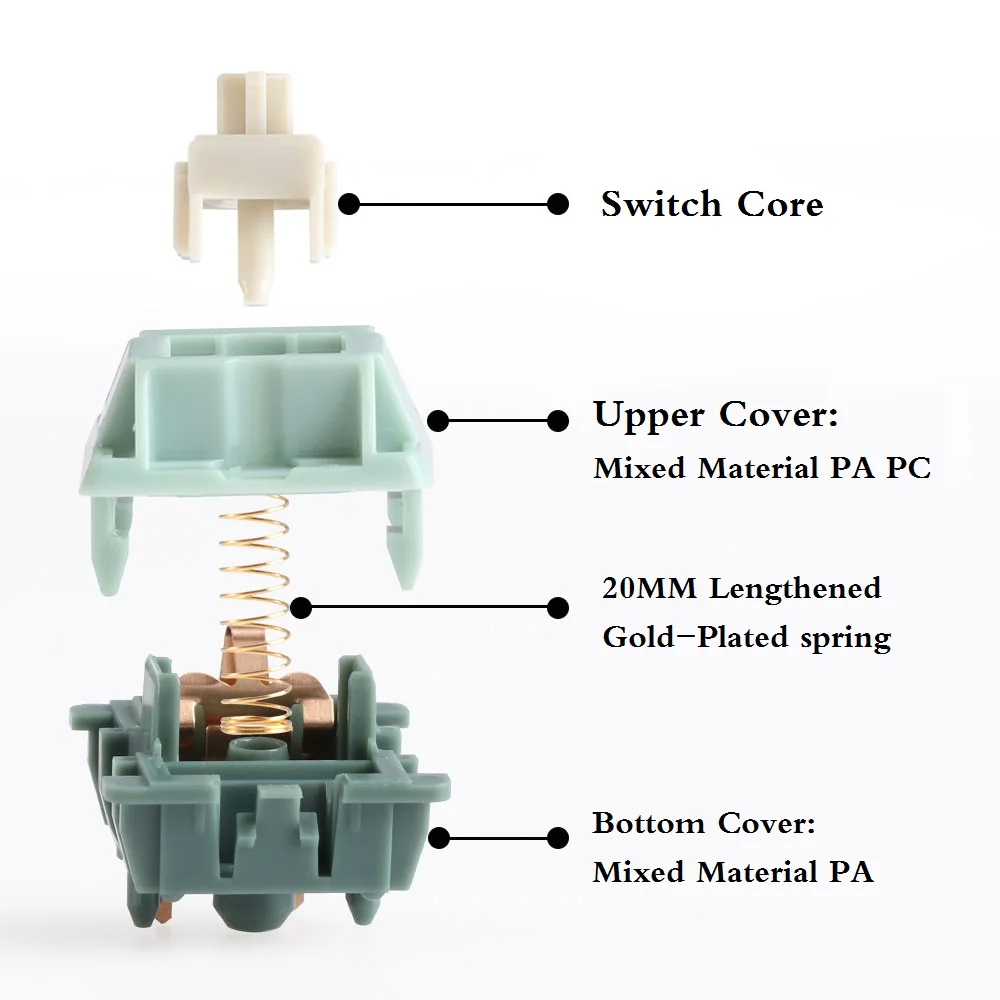 Switch Core

Upper Cover:
Mixed Material PA PC

20MM Lengthened
Gold-Plated spring

Bottom Cover:
Mixed Material PA