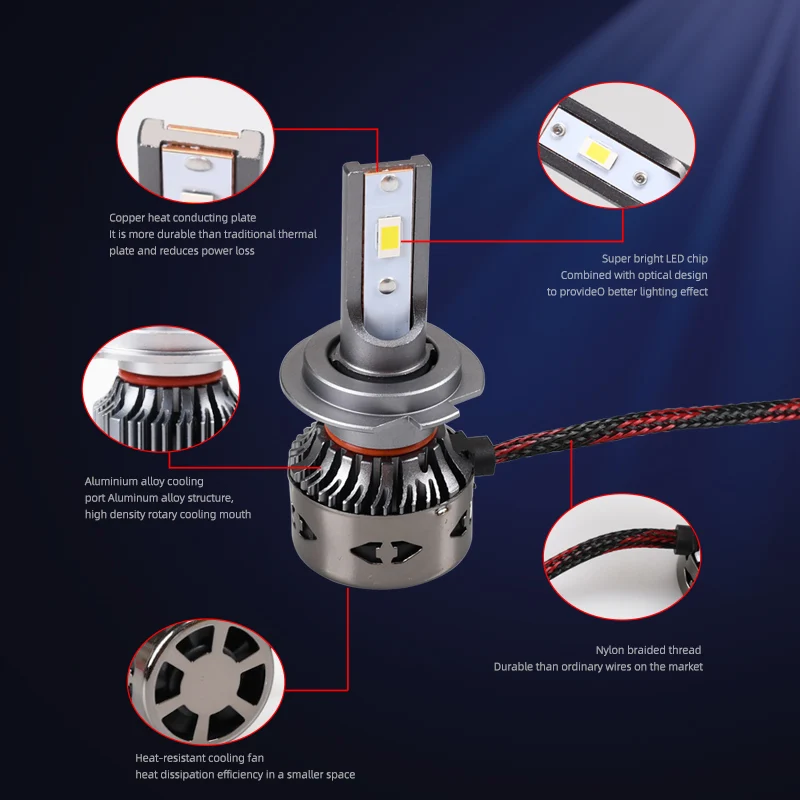 Copper heat conducting plate
It is more durable than traditional thermal plate and reduces power loss

Super bright LED chip
Combined with optical design to provideO better lighting effect

Aluminium alloy cooling port Aluminum alloy structure, high density rotary cooling mouth

Nylon braided thread
Durable than ordinary wires on the market

Heat-resistant cooling fan
heat dissipation efficiency in a smaller space