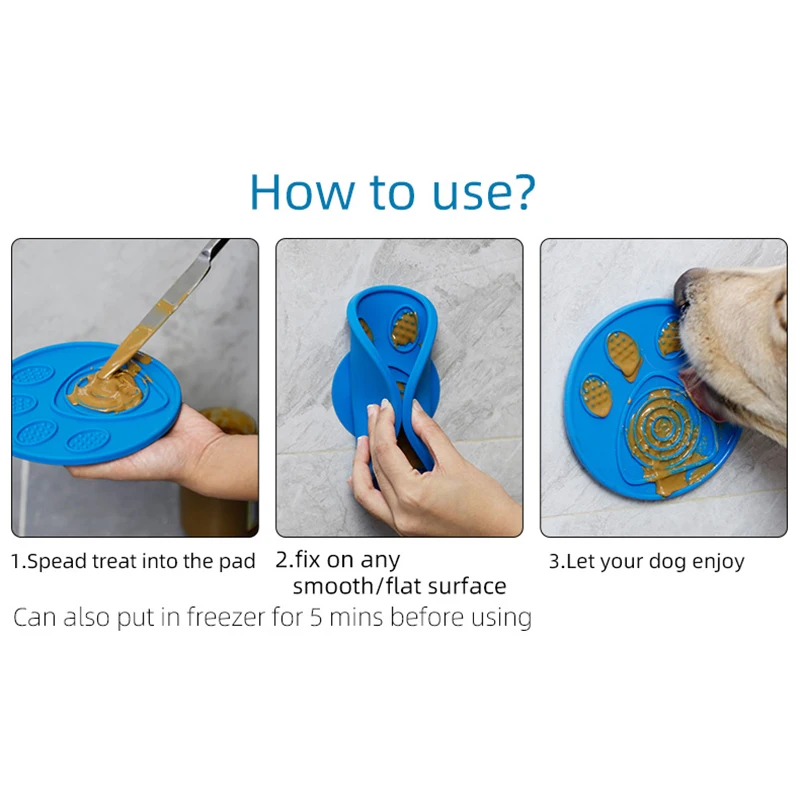 How to use?

1.Spead treat into the pad

2.fix on any smooth/flat surface

3.Let your dog enjoy

Can also put in freezer for 5 mins before using