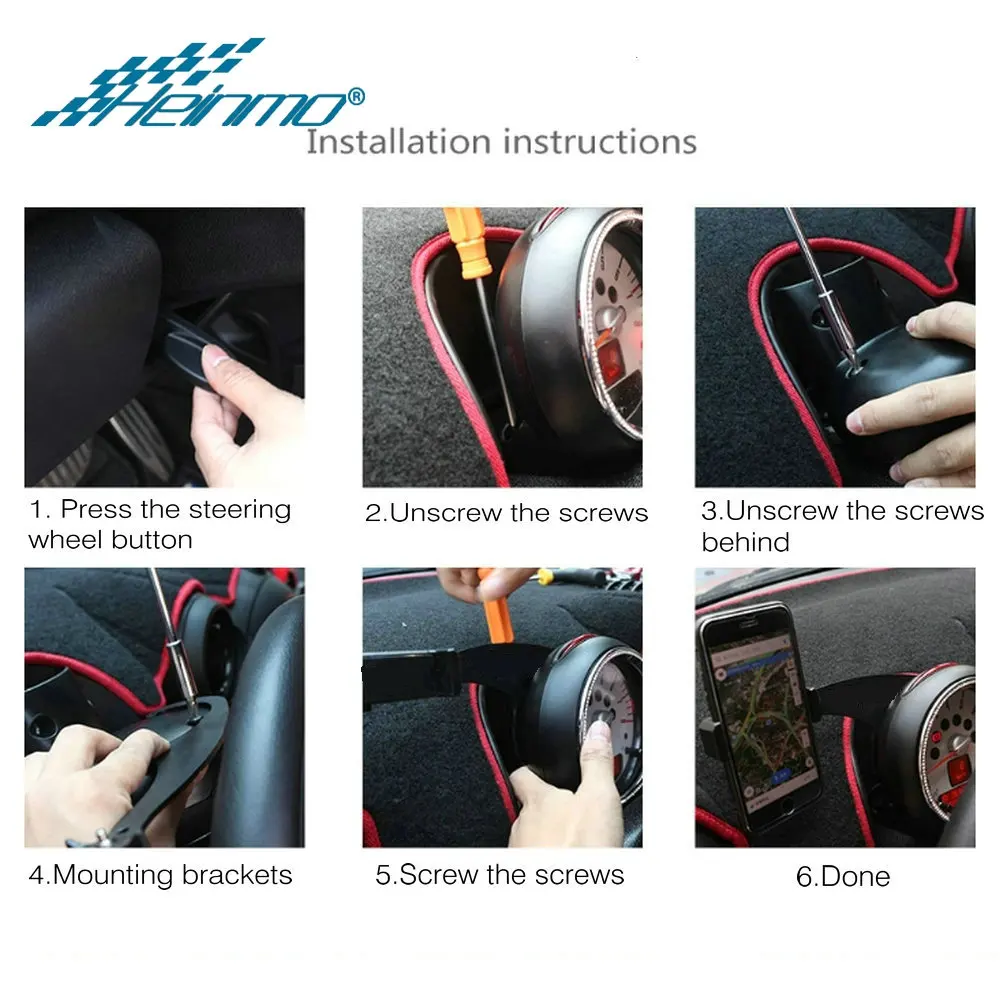 Heinmo®

Installation instructions

1. Press the steering wheel button

2.Unscrew the screws

3.Unscrew the screws behind

4.Mounting brackets

5.Screw the screws

6.Done