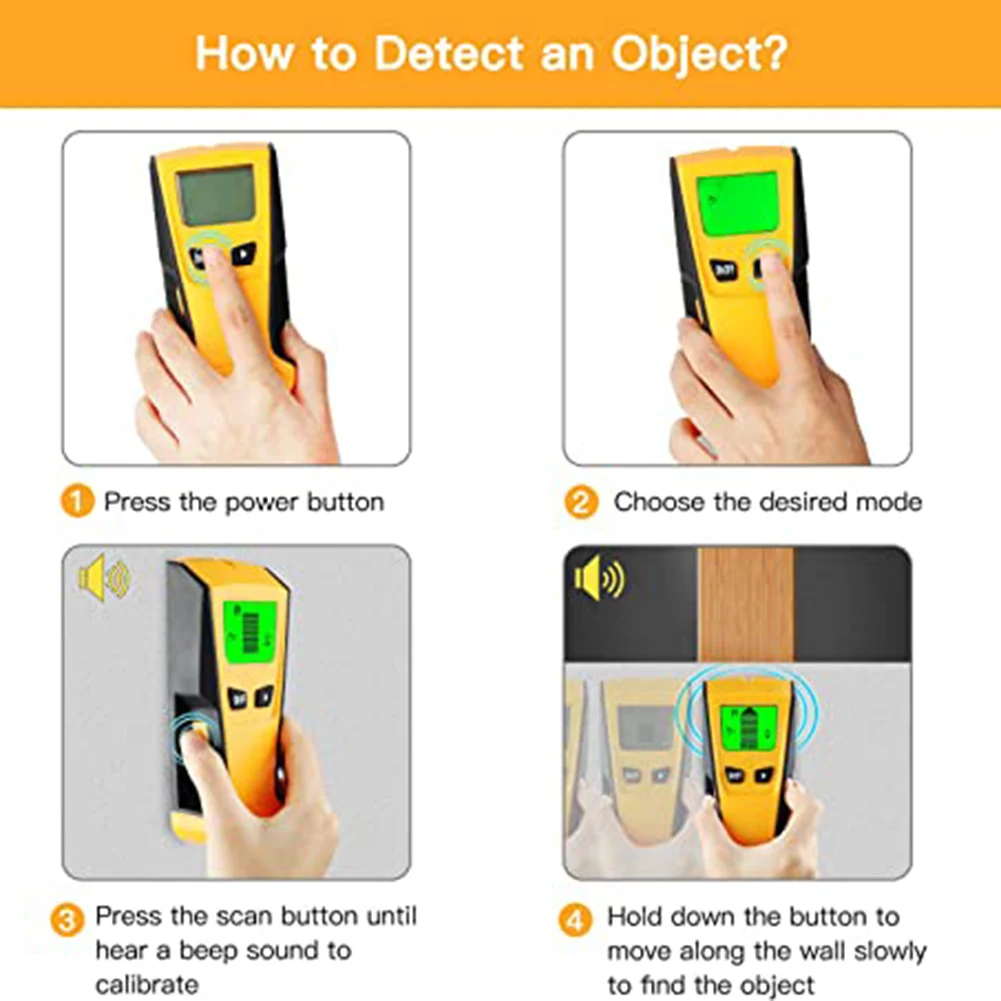 How to Detect an Object?

1 Press the power button

2 Choose the desired mode

3 Press the scan button until hear a beep sound to calibrate

4 Hold down the button to move along the wall slowly to find the object