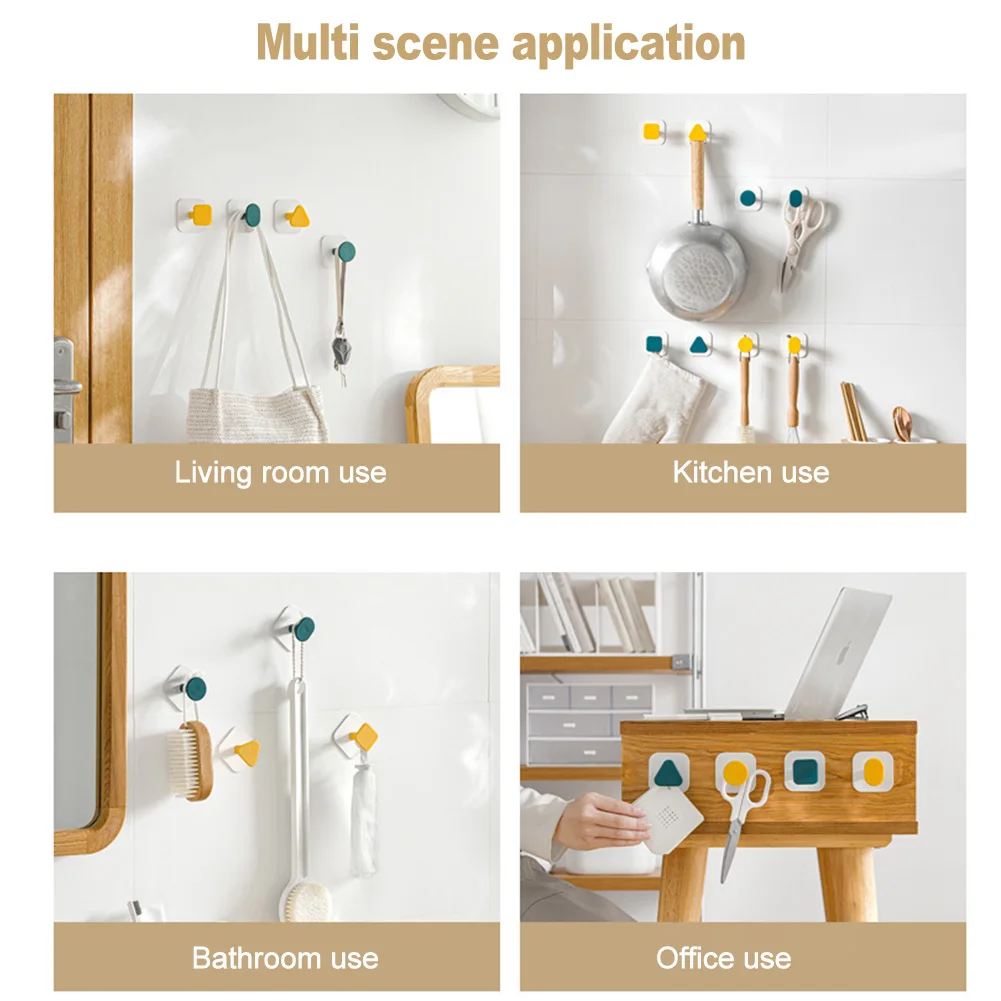 Multi scene application

Living room use

Kitchen use

Bathroom use

Office use