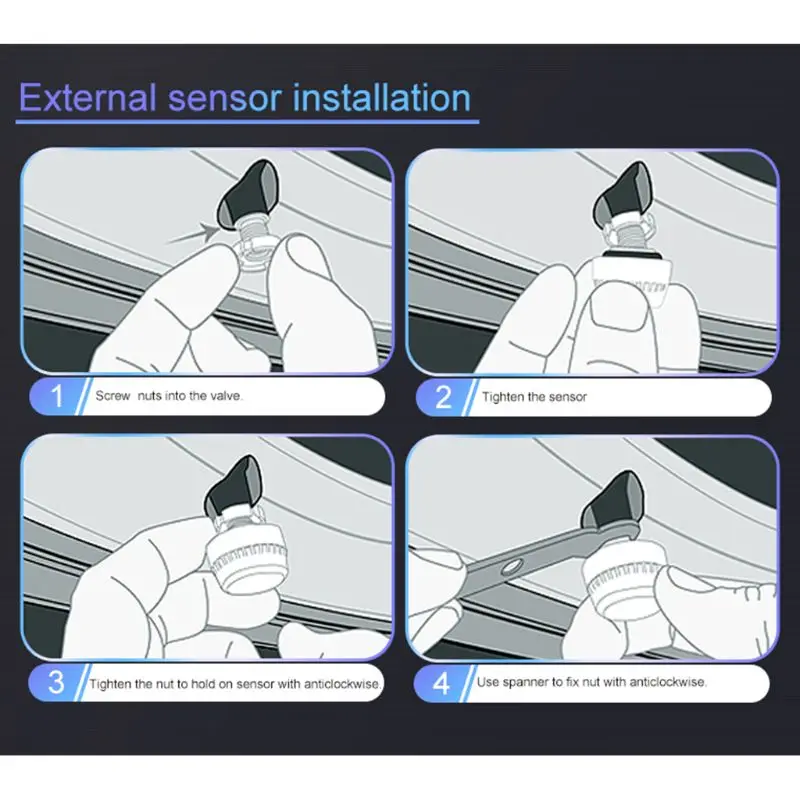 External sensor installation

1 Screw nuts into the valve.

2 Tighten the sensor

3 Tighten the nut to hold on sensor with anticlockwise.

4 Use spanner to fix nut with anticlockwise.