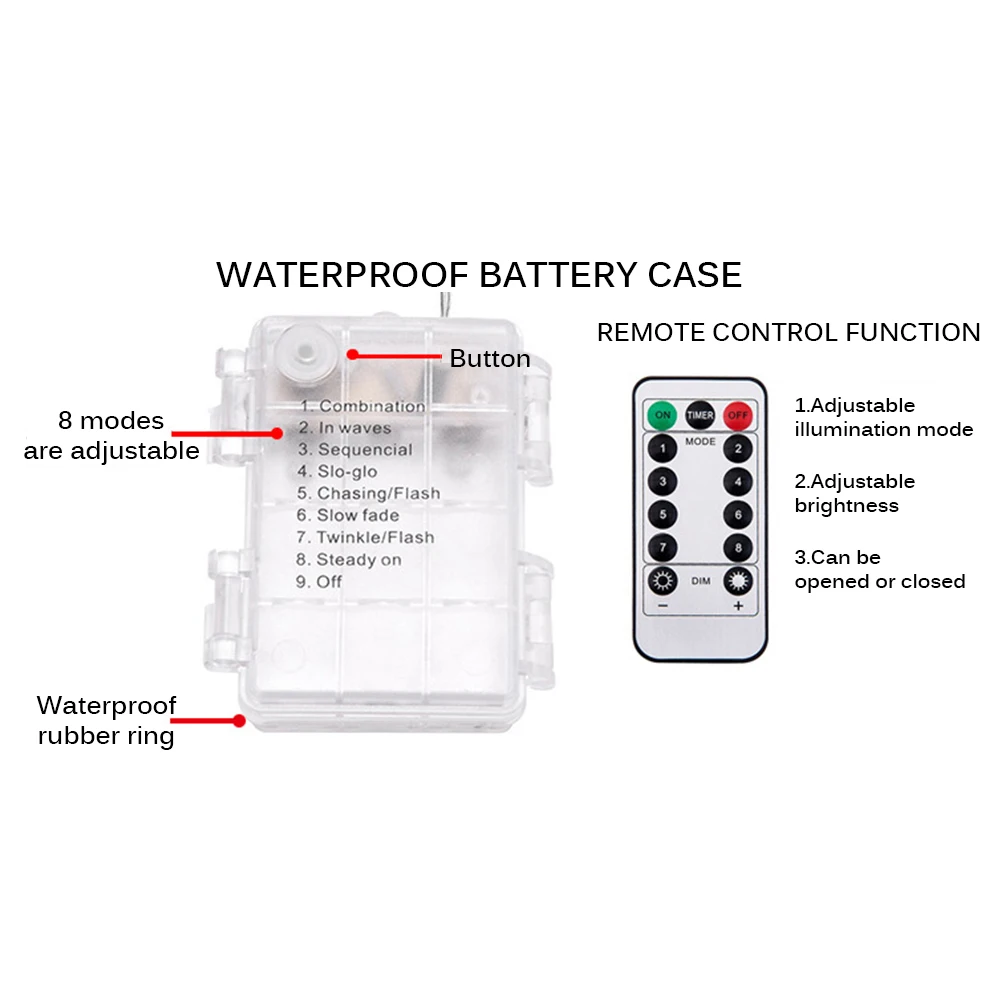 WATERPROOF BATTERY CASE

Button

8 modes are adjustable

1. Combination
2. In waves
3. Sequencial
4. Slo-glo
5. Chasing/Flash
6. Slow fade
7. Twinkle/Flash
8. Steady on
9. Off

Waterproof rubber ring

REMOTE CONTROL FUNCTION

ON TIMER OFF
MODE
1 2
3 4
5 6
7 8
DIM
− +

1.Adjustable illumination mode

2.Adjustable brightness

3.Can be opened or closed