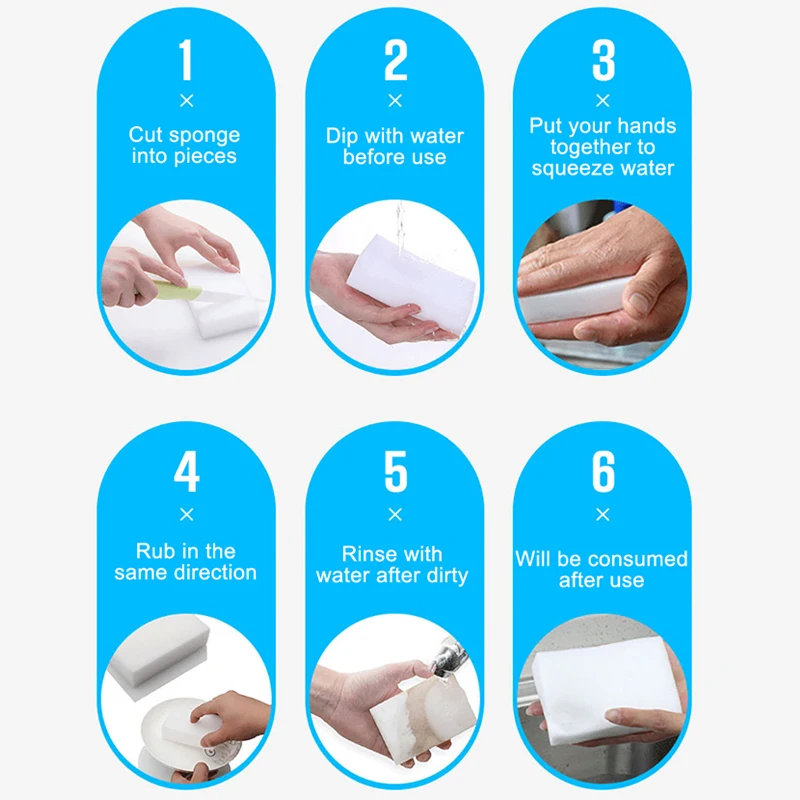 1
×
Cut sponge into pieces

2
×
Dip with water before use

3
×
Put your hands together to squeeze water

4
×
Rub in the same direction

5
×
Rinse with water after dirty

6
×
Will be consumed after use