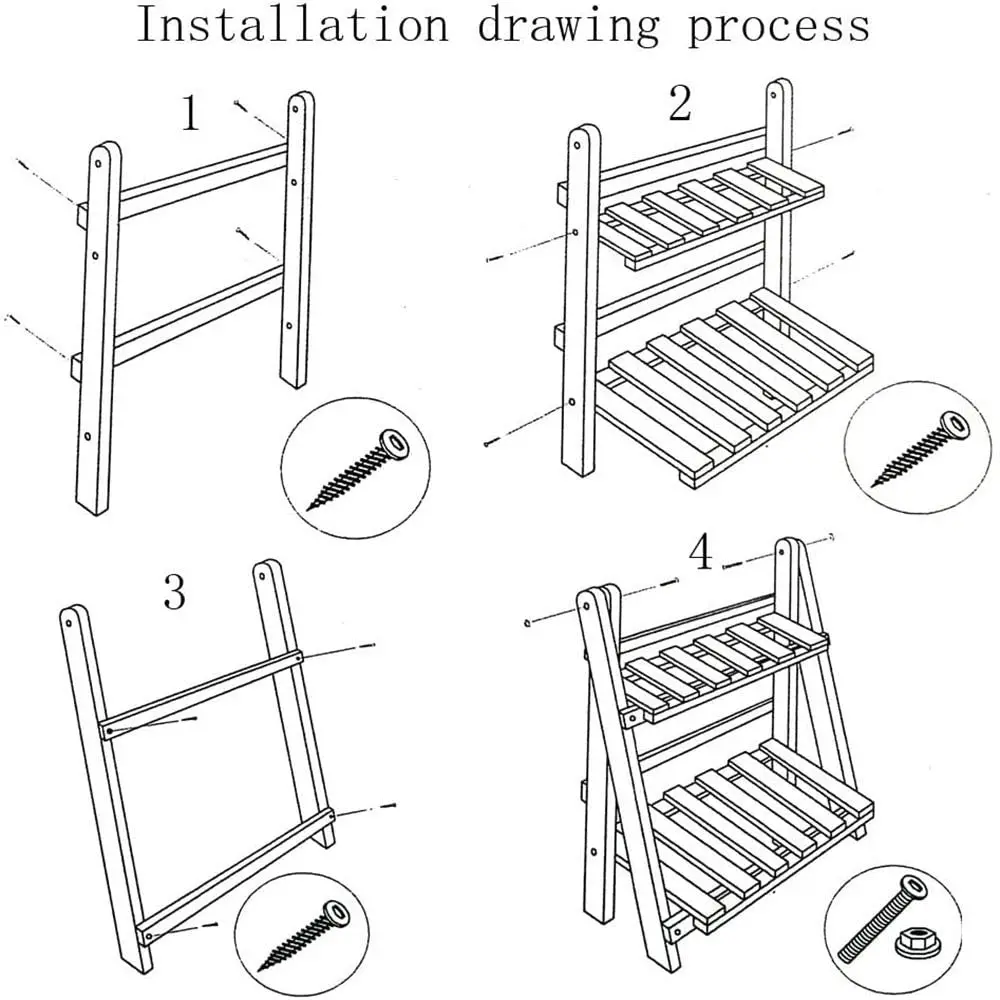 Installation drawing process

1

2

3

4