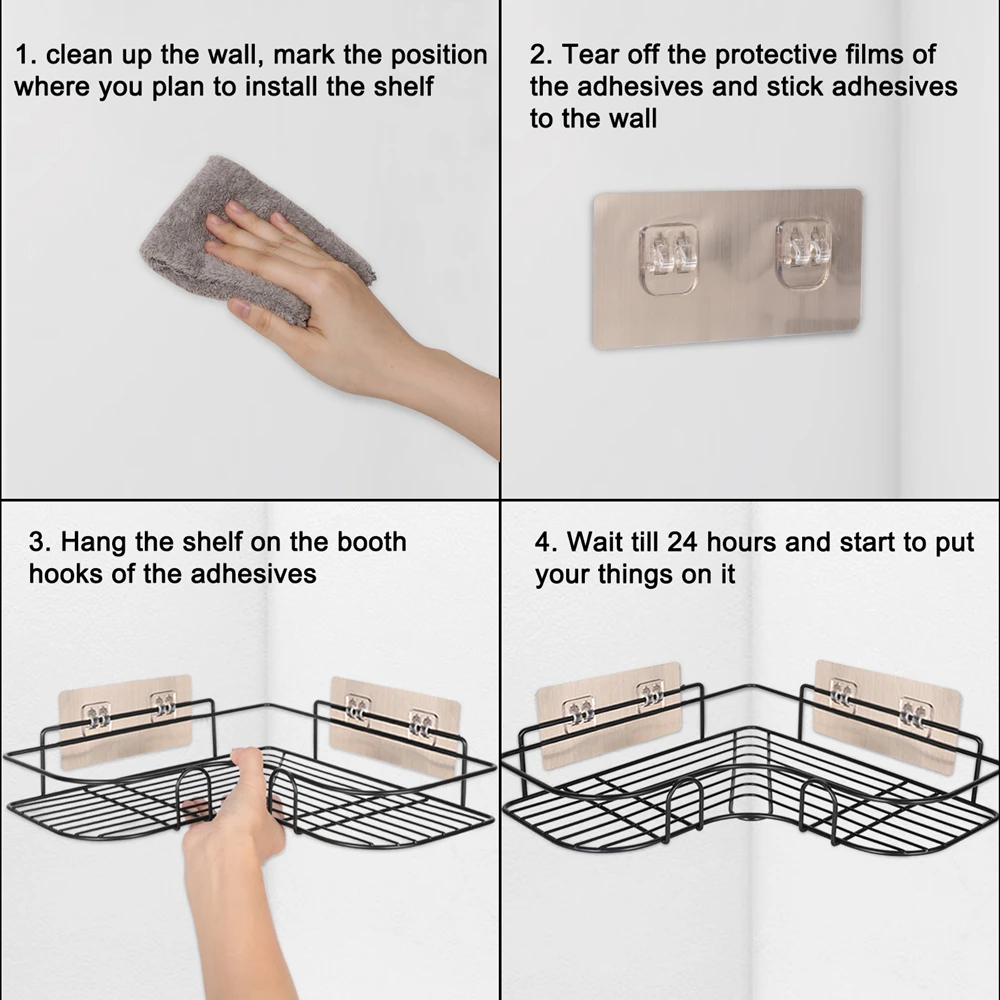 1. clean up the wall, mark the position where you plan to install the shelf

2. Tear off the protective films of the adhesives and stick adhesives to the wall

3. Hang the shelf on the booth hooks of the adhesives

4. Wait till 24 hours and start to put your things on it