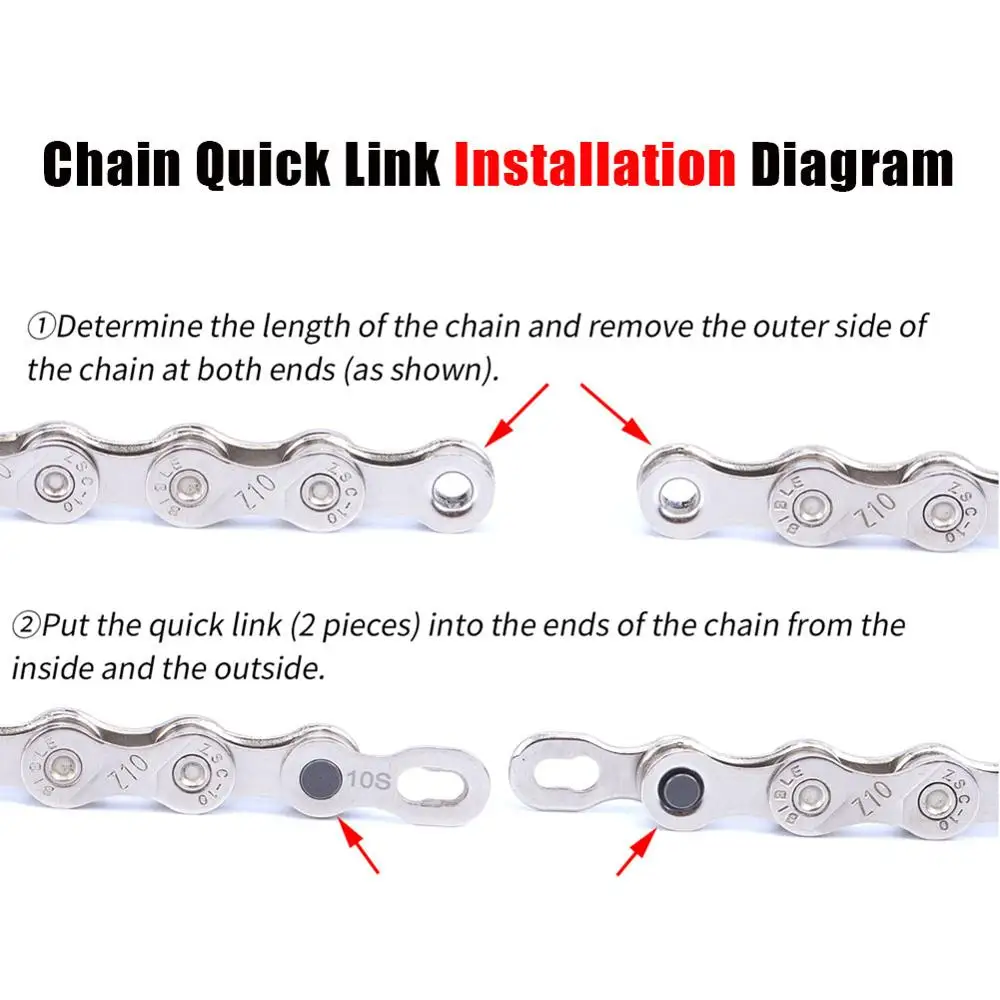 Chain Quick Link Installation Diagram

①Determine the length of the chain and remove the outer side of the chain at both ends (as shown).

ZSC-10 BIBLE Z10 ZSC-10

BIBLE Z10 ZSC-10

②Put the quick link (2 pieces) into the ends of the chain from the inside and the outside.

BIBLE Z10 ZSC-10 10S

BIBLE Z10 ZSC-10