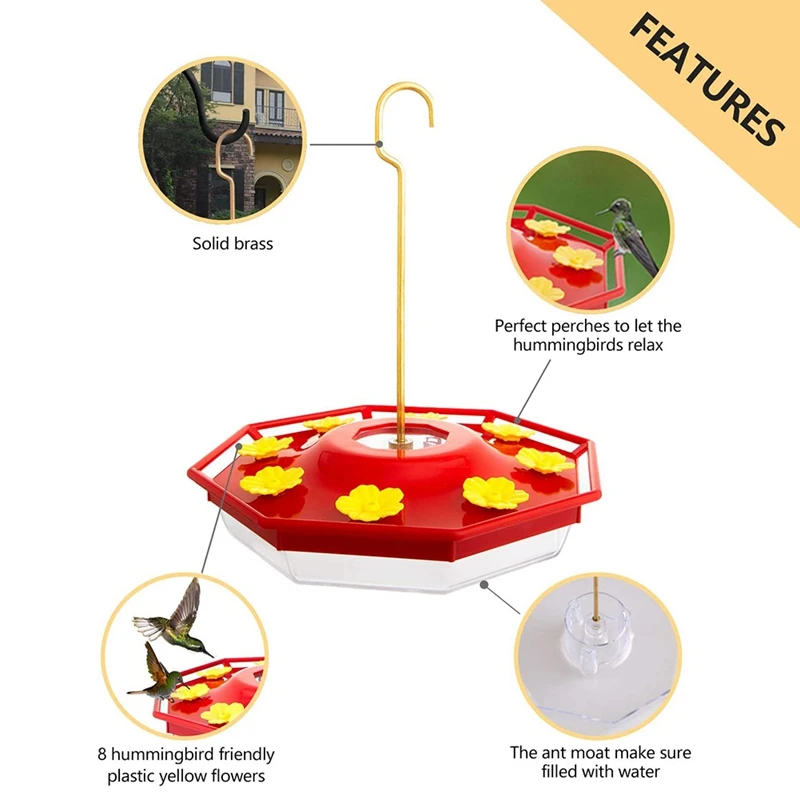 FEATURES

Solid brass

Perfect perches to let the hummingbirds relax

8 hummingbird friendly plastic yellow flowers

The ant moat make sure filled with water