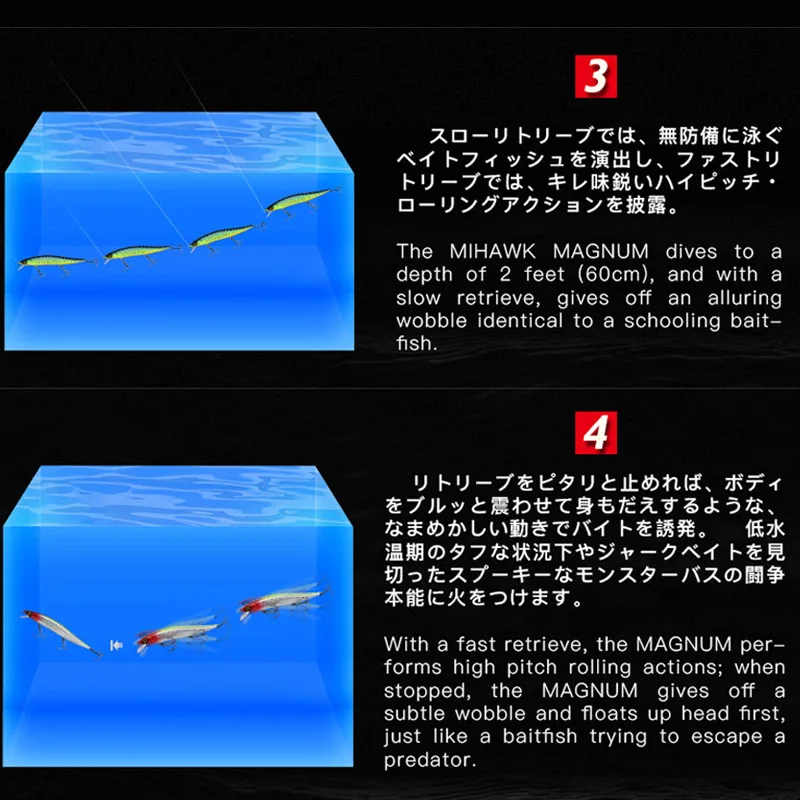 3

スローリトリーブでは、無防備に泳ぐベイトフィッシュを演出し、ファストリトリーブでは、キレ味鋭いハイピッチ・ローリングアクションを披露。

The MIHAWK MAGNUM dives to a depth of 2 feet (60cm), and with a slow retrieve, gives off an alluring wobble identical to a schooling baitfish.

4

リトリーブをピタリと止めれば、ボディをブルッと震わせて身もだえするような、なまめかしい動きでバイトを誘発。 低水温期のタフな状況下やジャークベイトを見切ったスプーキーなモンスターバスの闘争本能に火をつけます。

With a fast retrieve, the MAGNUM performs high pitch rolling actions; when stopped, the MAGNUM gives off a subtle wobble and floats up head first, just like a baitfish trying to escape a predator.