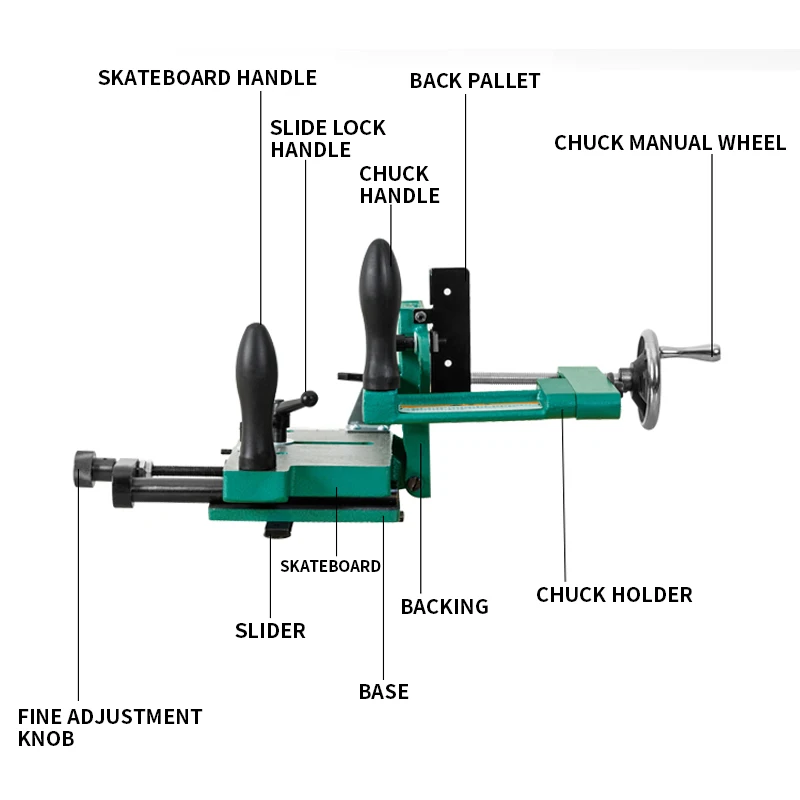 SKATEBOARD HANDLE

BACK PALLET

SLIDE LOCK HANDLE

CHUCK MANUAL WHEEL

CHUCK HANDLE

SKATEBOARD

BACKING

CHUCK HOLDER

SLIDER

BASE

FINE ADJUSTMENT KNOB