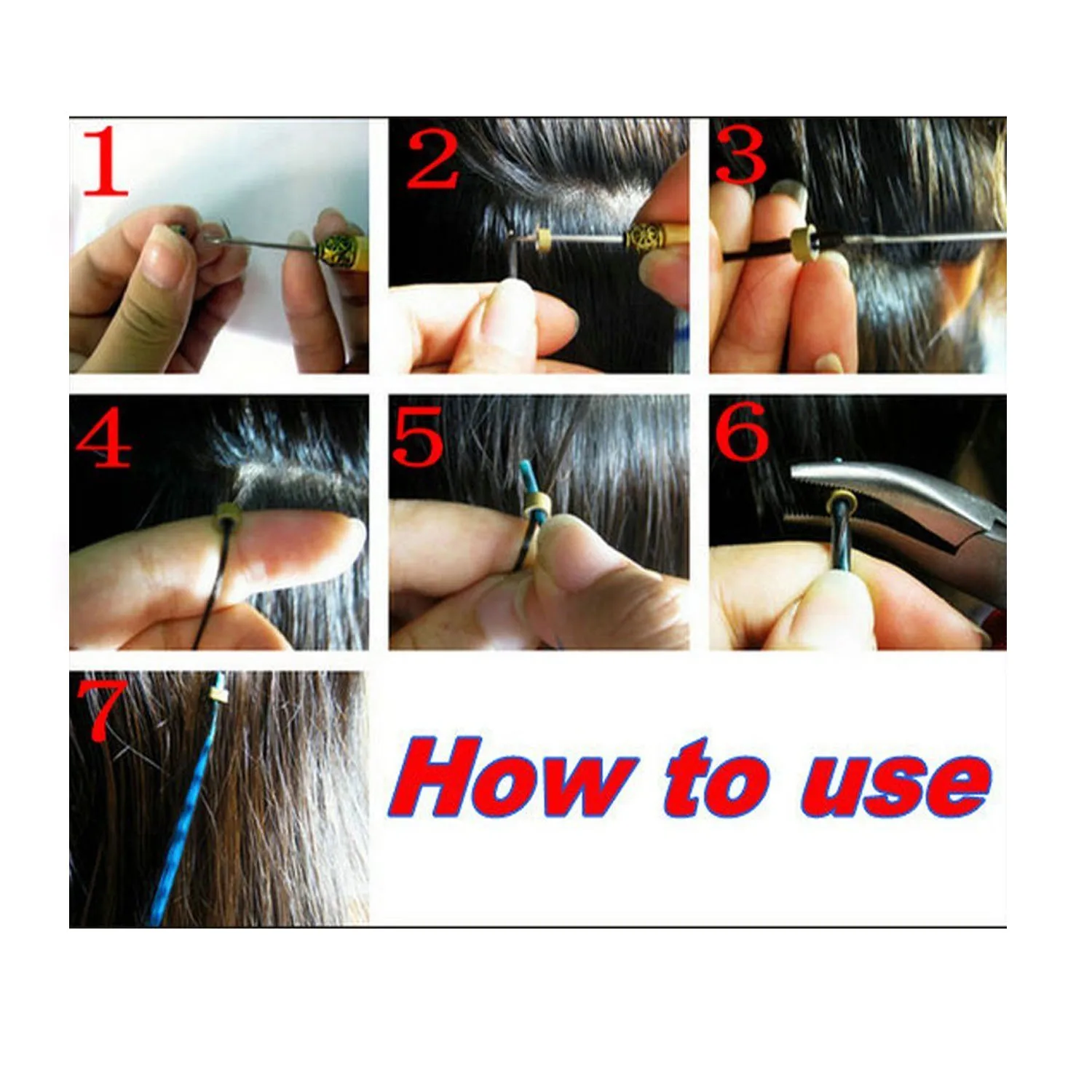 1

2

3

4

5

6

7

How to use