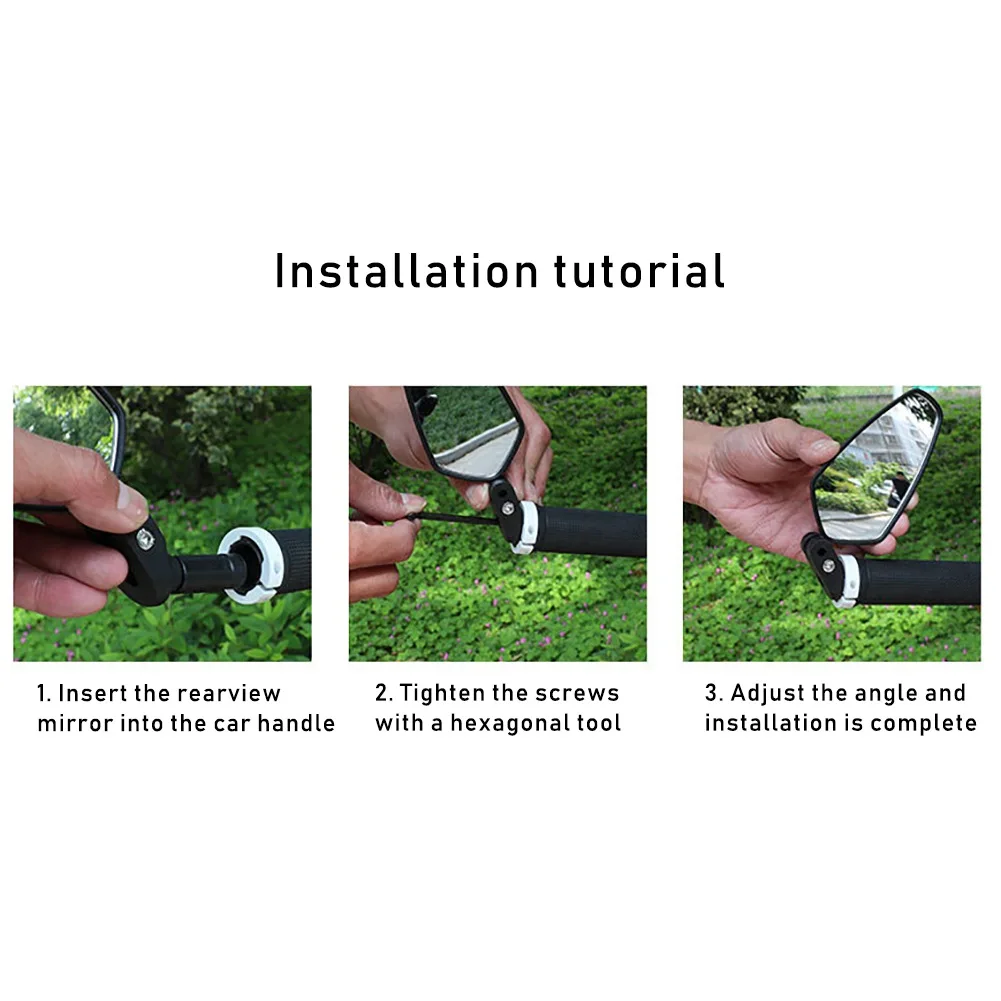 Installation tutorial

1. Insert the rearview mirror into the car handle

2. Tighten the screws with a hexagonal tool

3. Adjust the angle and installation is complete