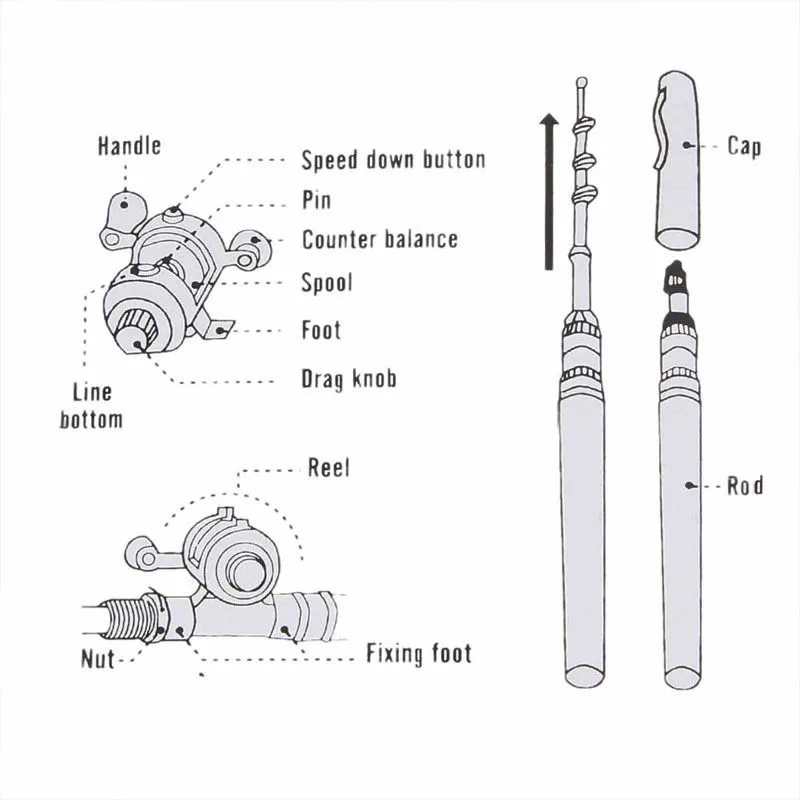 Handle
Speed down button
Pin
Counter balance
Spool
Foot
Drag knob
Line bottom
Reel
Nut
Fixing foot
Cap
Rod