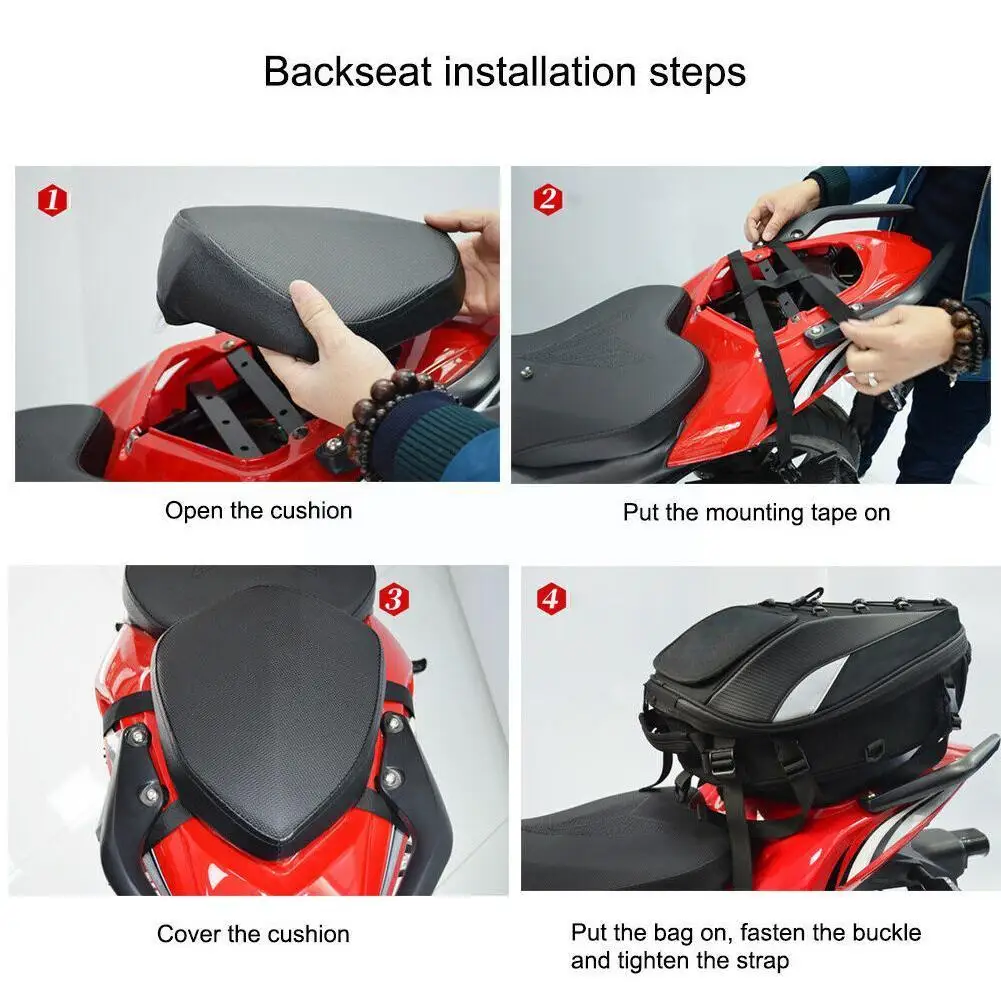 Backseat installation steps

1

Open the cushion

2

Put the mounting tape on

3

Cover the cushion

4

Put the bag on, fasten the buckle and tighten the strap