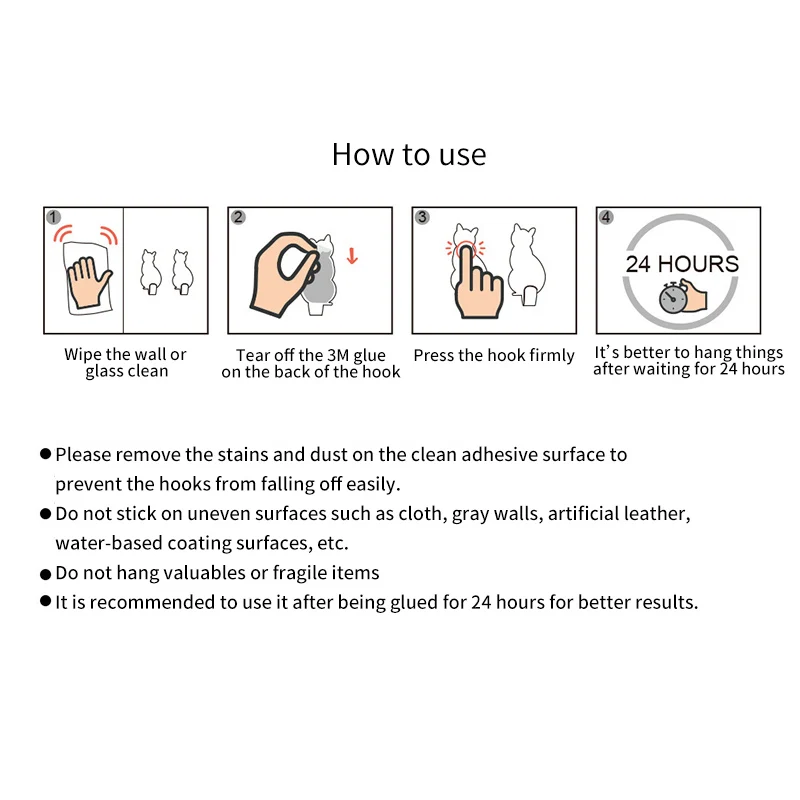 How to use

1

Wipe the wall or glass clean

2

Tear off the 3M glue on the back of the hook

3

Press the hook firmly

4

24 HOURS

It's better to hang things after waiting for 24 hours

● Please remove the stains and dust on the clean adhesive surface to prevent the hooks from falling off easily.
● Do not stick on uneven surfaces such as cloth, gray walls, artificial leather, water-based coating surfaces, etc.
● Do not hang valuables or fragile items
● It is recommended to use it after being glued for 24 hours for better results.