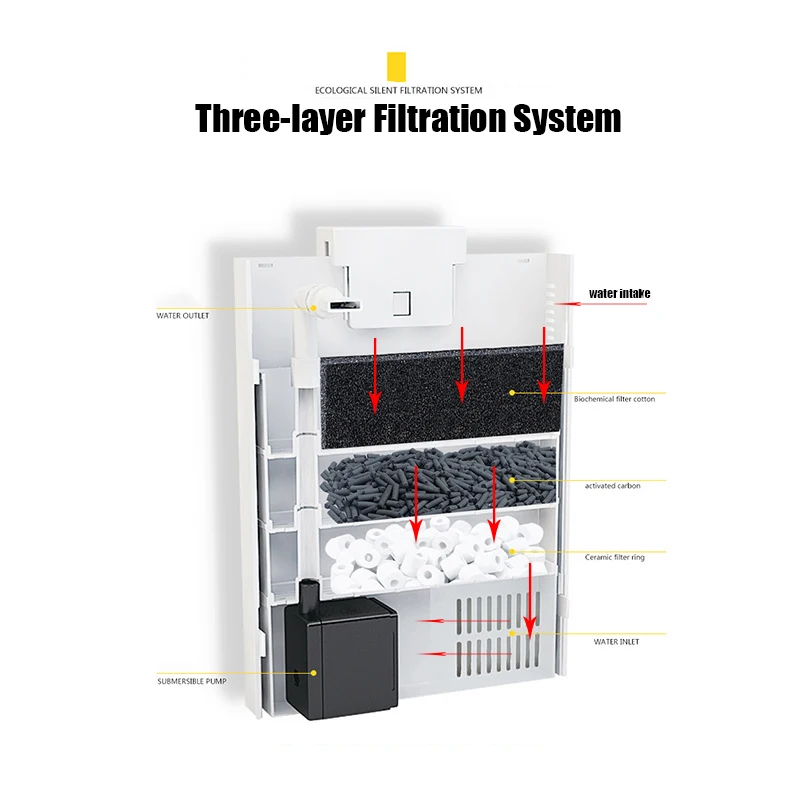 ECOLOGICAL SILENT FILTRATION SYSTEM

Three-layer Filtration System

WATER OUTLET

water intake

Biochemical filter cotton

activated carbon

Ceramic filter ring

WATER INLET

SUBMERSIBLE PUMP