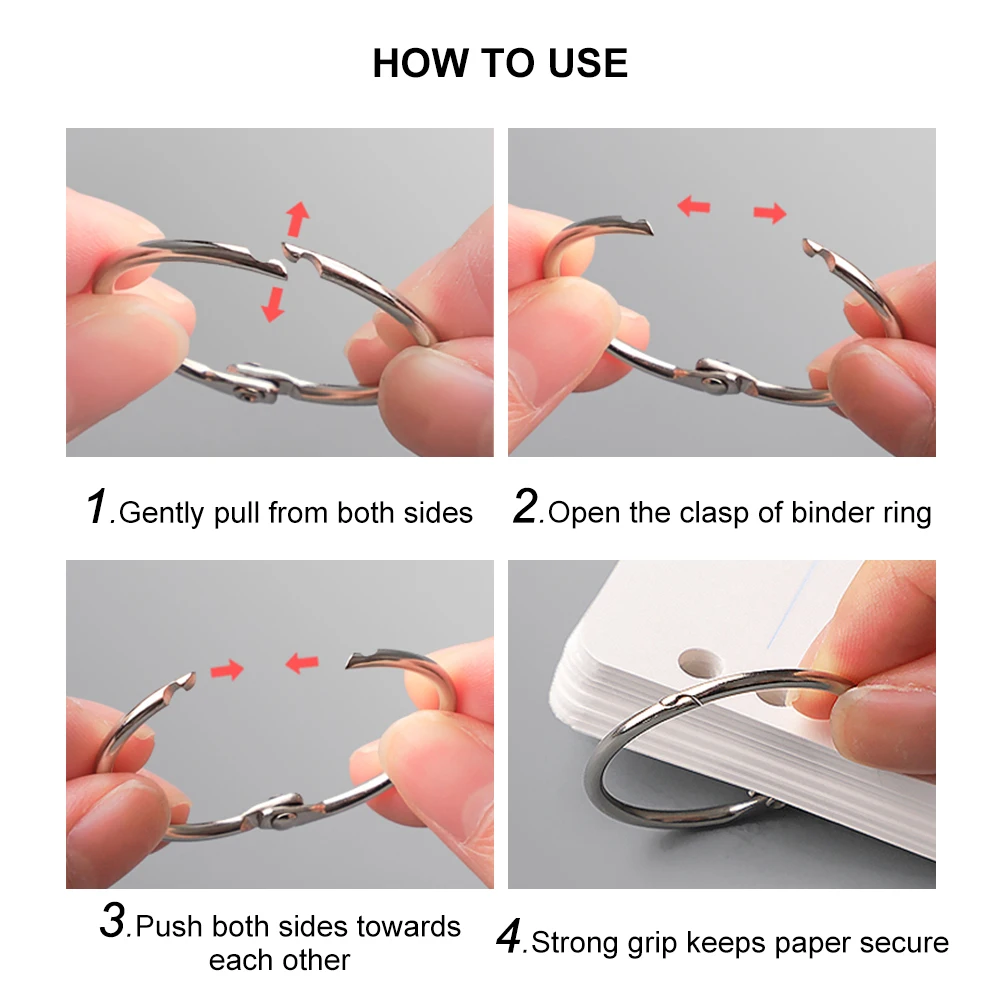 HOW TO USE

1.Gently pull from both sides

2.Open the clasp of binder ring

3.Push both sides towards each other

4.Strong grip keeps paper secure