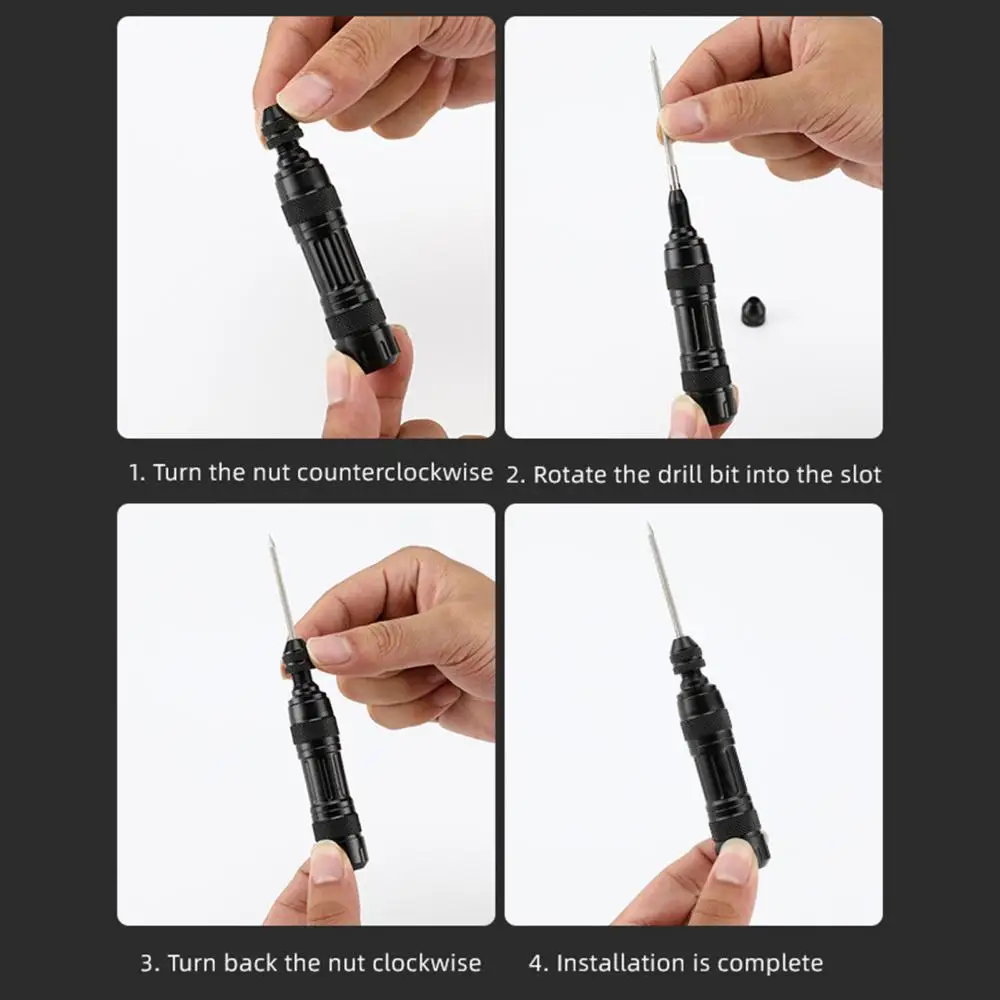 1. Turn the nut counterclockwise

2. Rotate the drill bit into the slot

3. Turn back the nut clockwise

4. Installation is complete