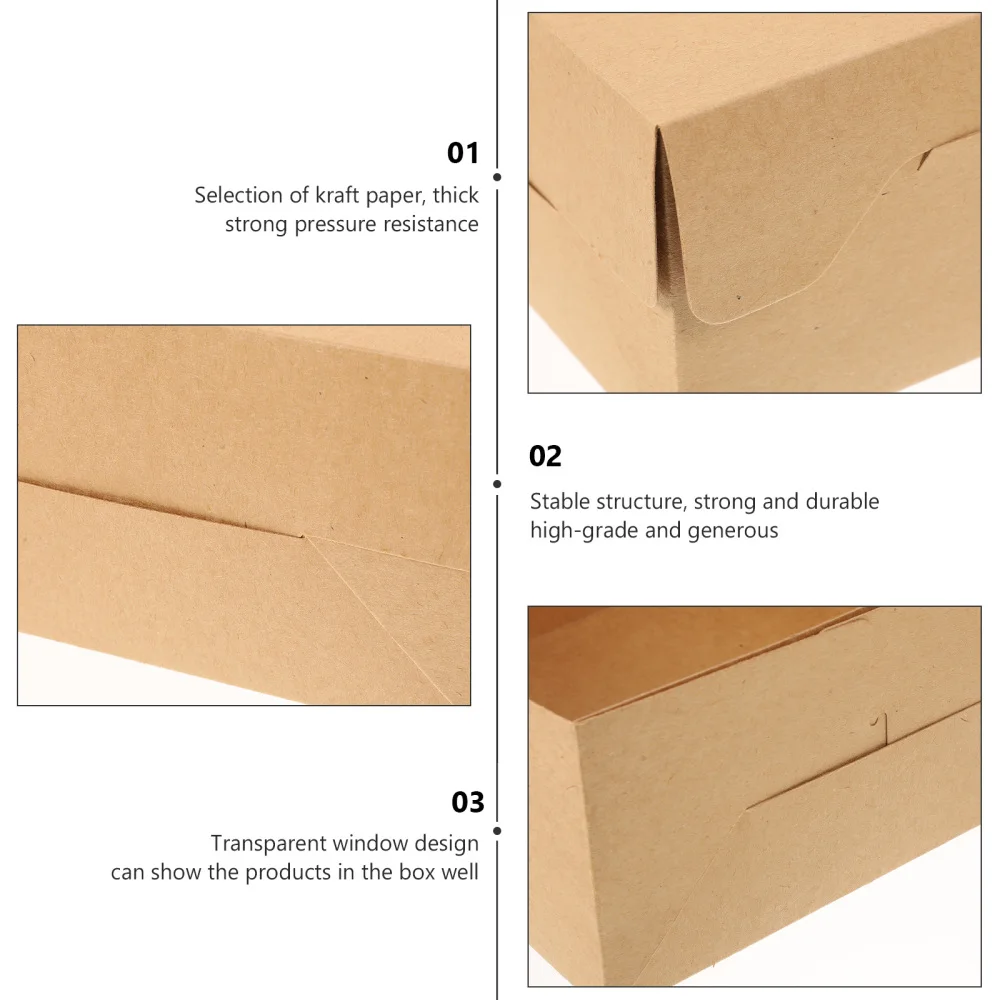 01

Selection of kraft paper, thick strong pressure resistance

02

Stable structure, strong and durable high-grade and generous

03

Transparent window design can show the products in the box well