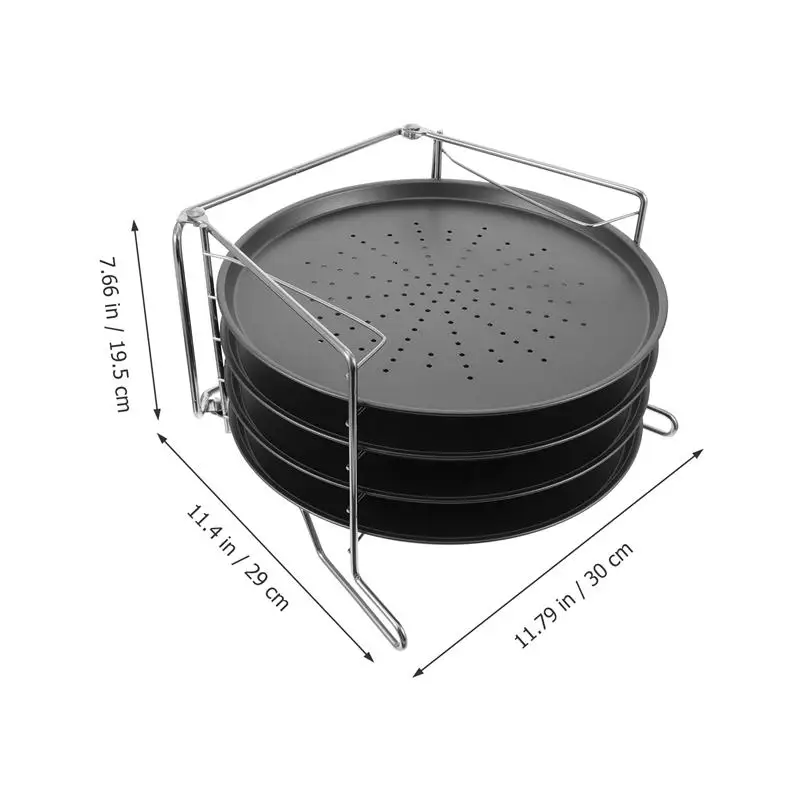 7.66 in / 19.5 cm

11.4 in / 29 cm

11.79 in / 30 cm